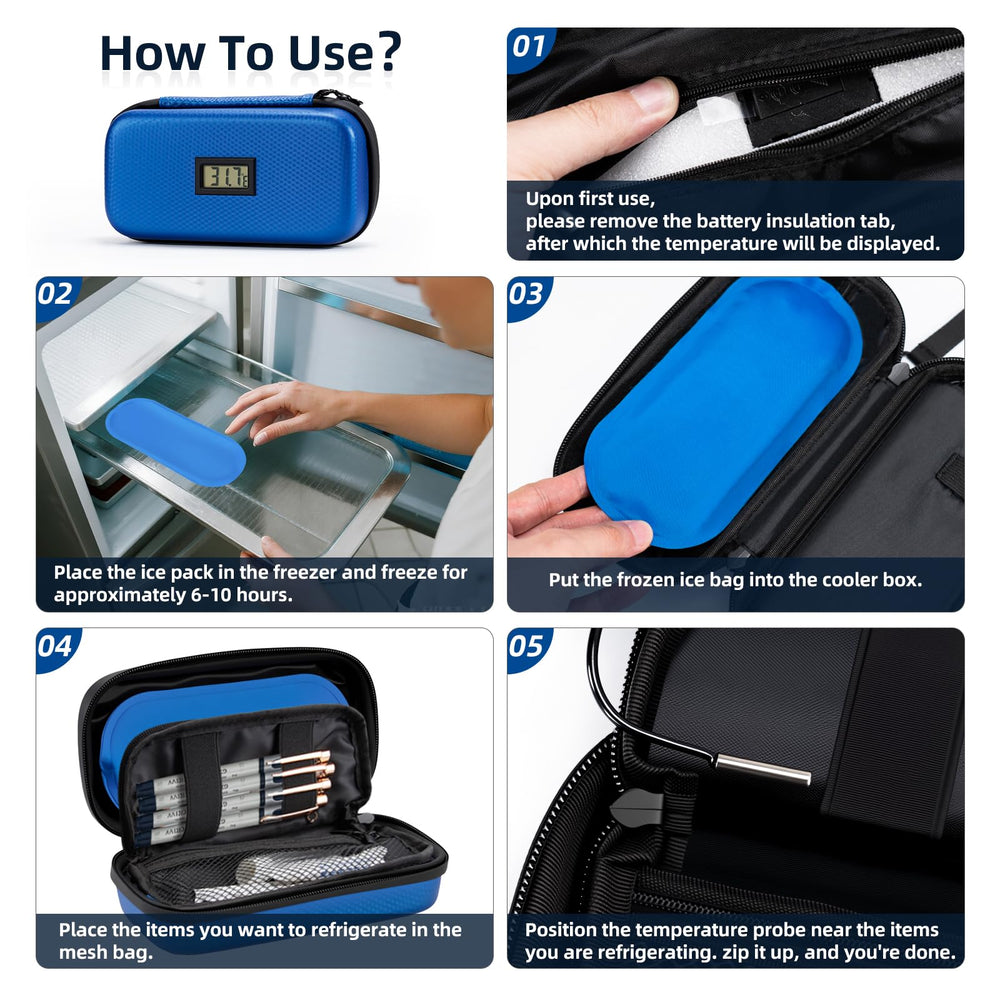 How To Use?

31.7

01
Upon first use,
please remove the battery insulation tab,
after which the temperature will be displayed.

02
Place the ice pack in the freezer and freeze for approximately 6-10 hours.

03
Put the frozen ice bag into the cooler box.

04
Place the items you want to refrigerate in the mesh bag.

05
Position the temperature probe near the items you are refrigerating. zip it up, and you're done.