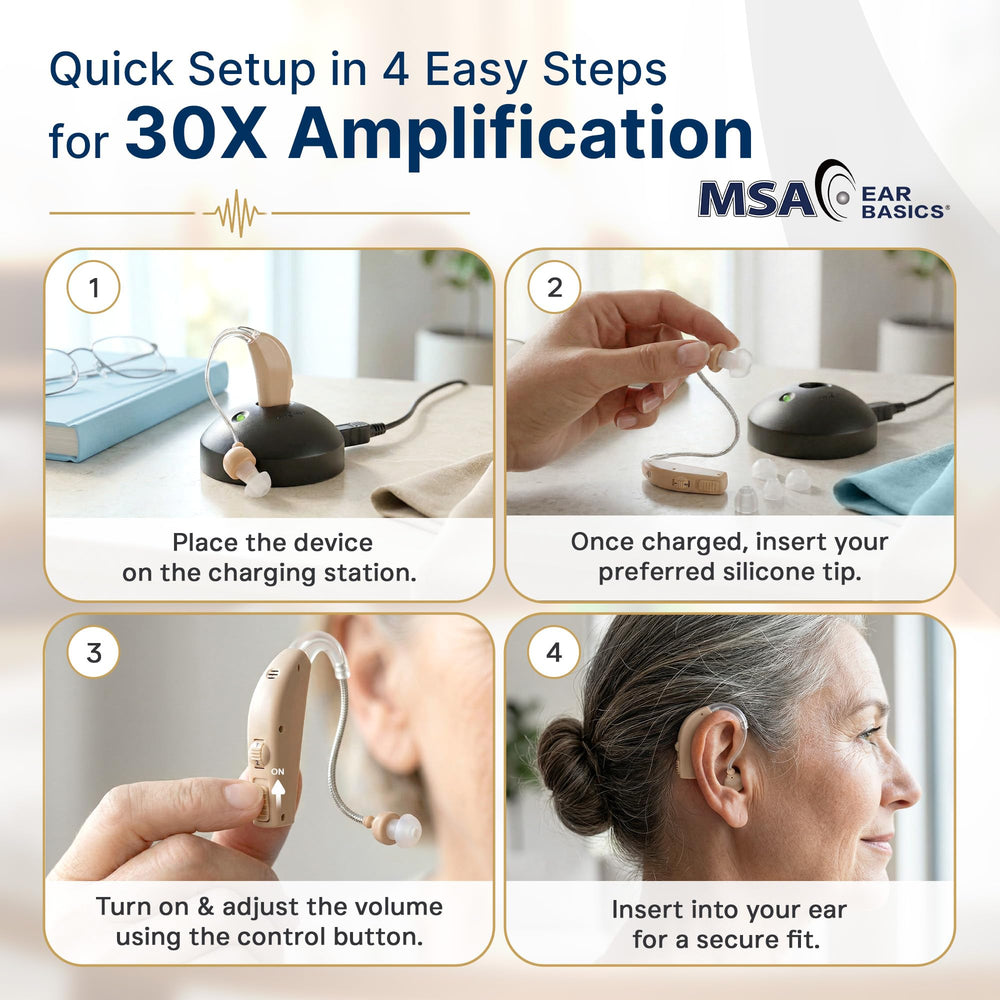 Quick Setup in 4 Easy Steps for 30X Amplification

MSA EAR BASICS®

1

Place the device on the charging station.

2

Once charged, insert your preferred silicone tip.

3

ON

Turn on & adjust the volume using the control button.

4

Insert into your ear for a secure fit.