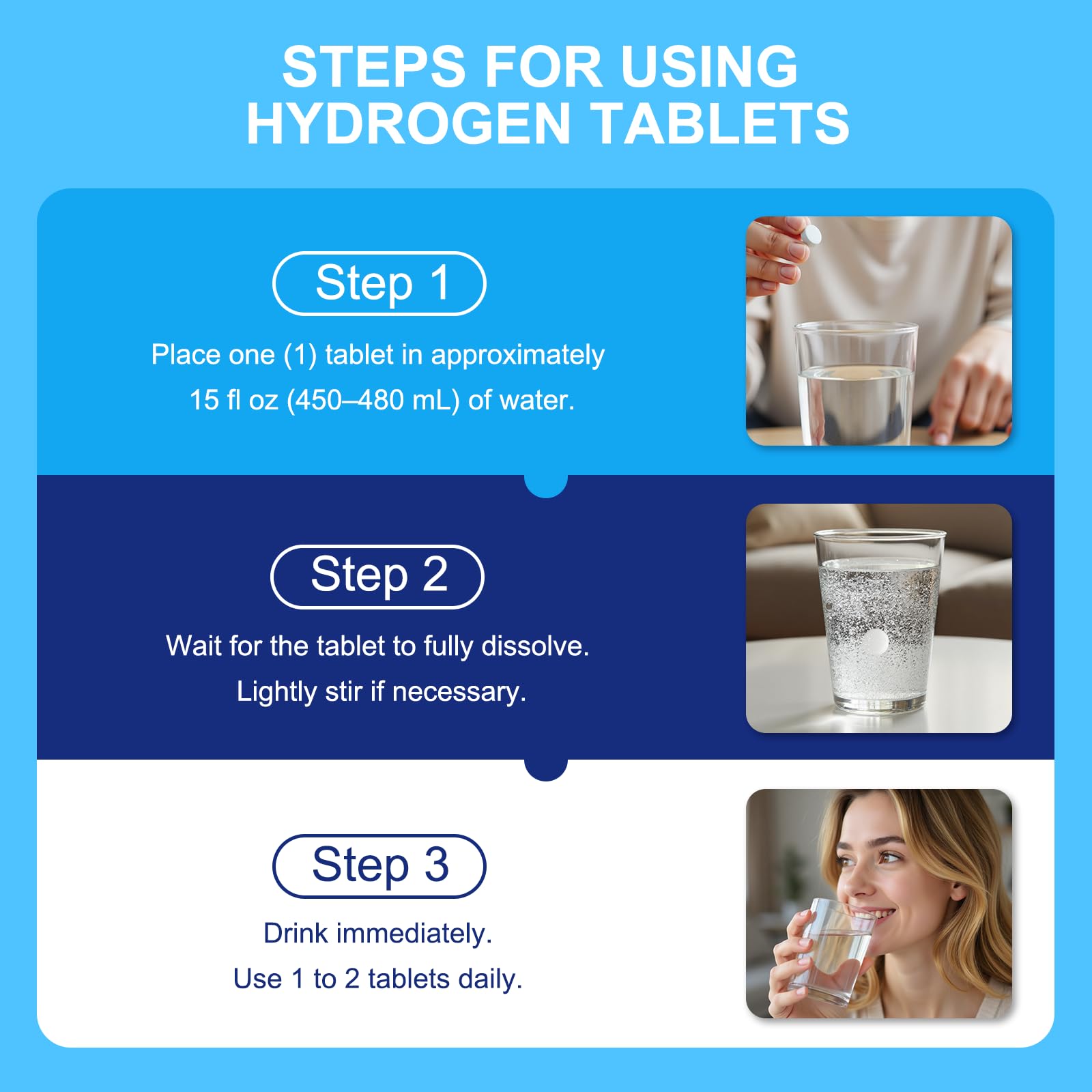 STEPS FOR USING HYDROGEN TABLETS

Step 1

Place one (1) tablet in approximately 15 fl oz (450–480 mL) of water.

Step 2

Wait for the tablet to fully dissolve. Lightly stir if necessary.

Step 3

Drink immediately. Use 1 to 2 tablets daily.