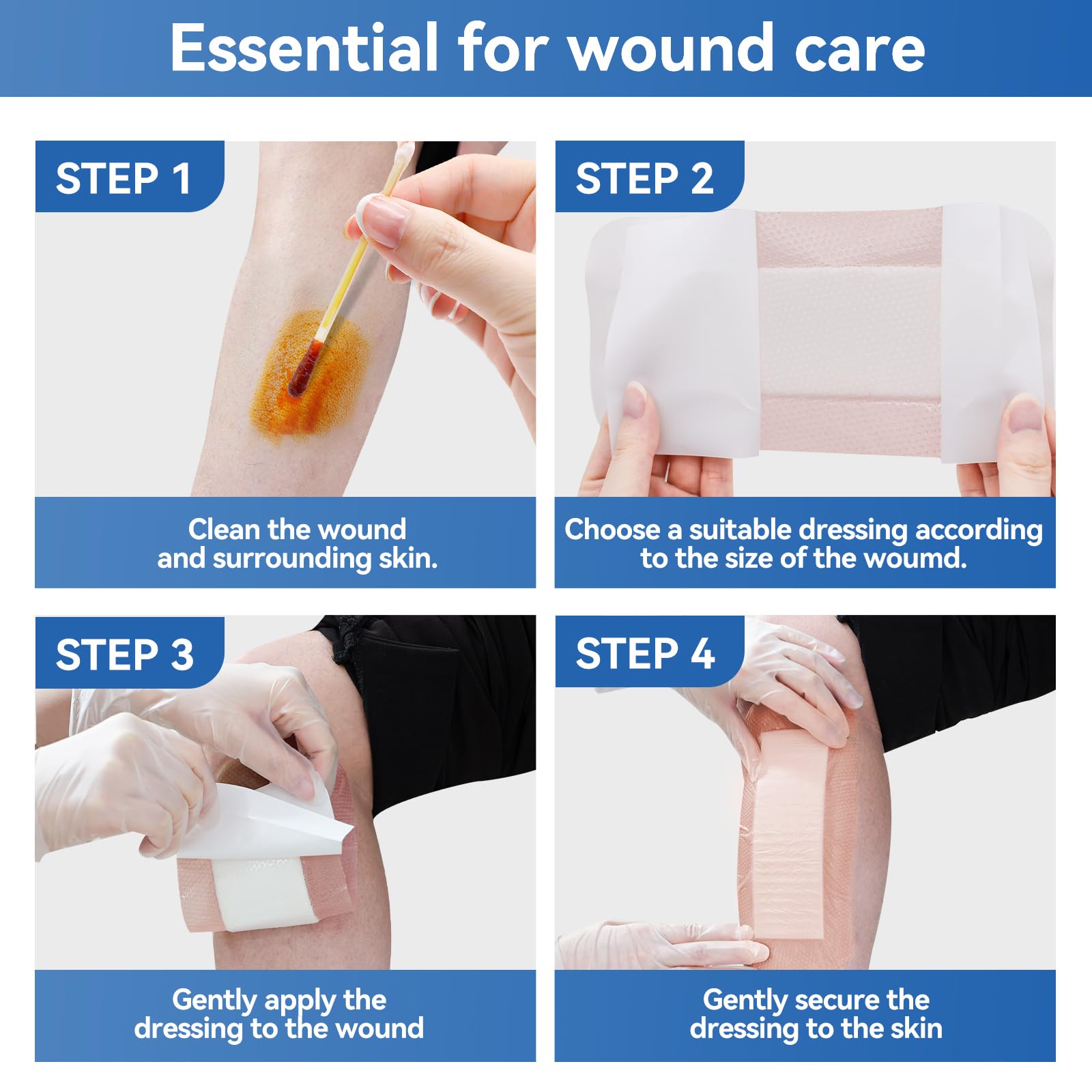 Essential for wound care

STEP 1

Clean the wound and surrounding skin.

STEP 2

Choose a suitable dressing according to the size of the woumd.

STEP 3

Gently apply the dressing to the wound

STEP 4

Gently secure the dressing to the skin