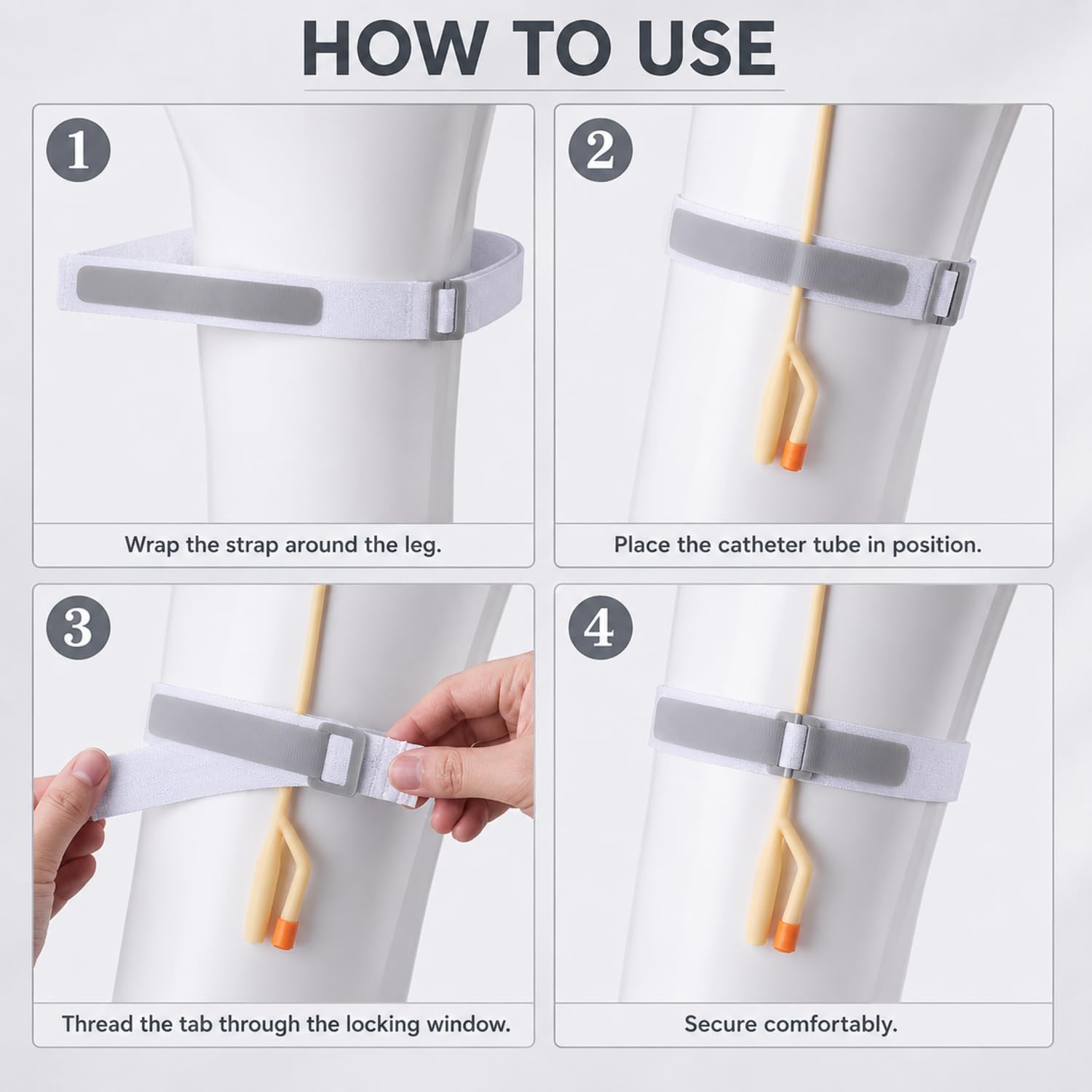 HOW TO USE

1

Wrap the strap around the leg.

2

Place the catheter tube in position.

3

Thread the tab through the locking window.

4

Secure comfortably.