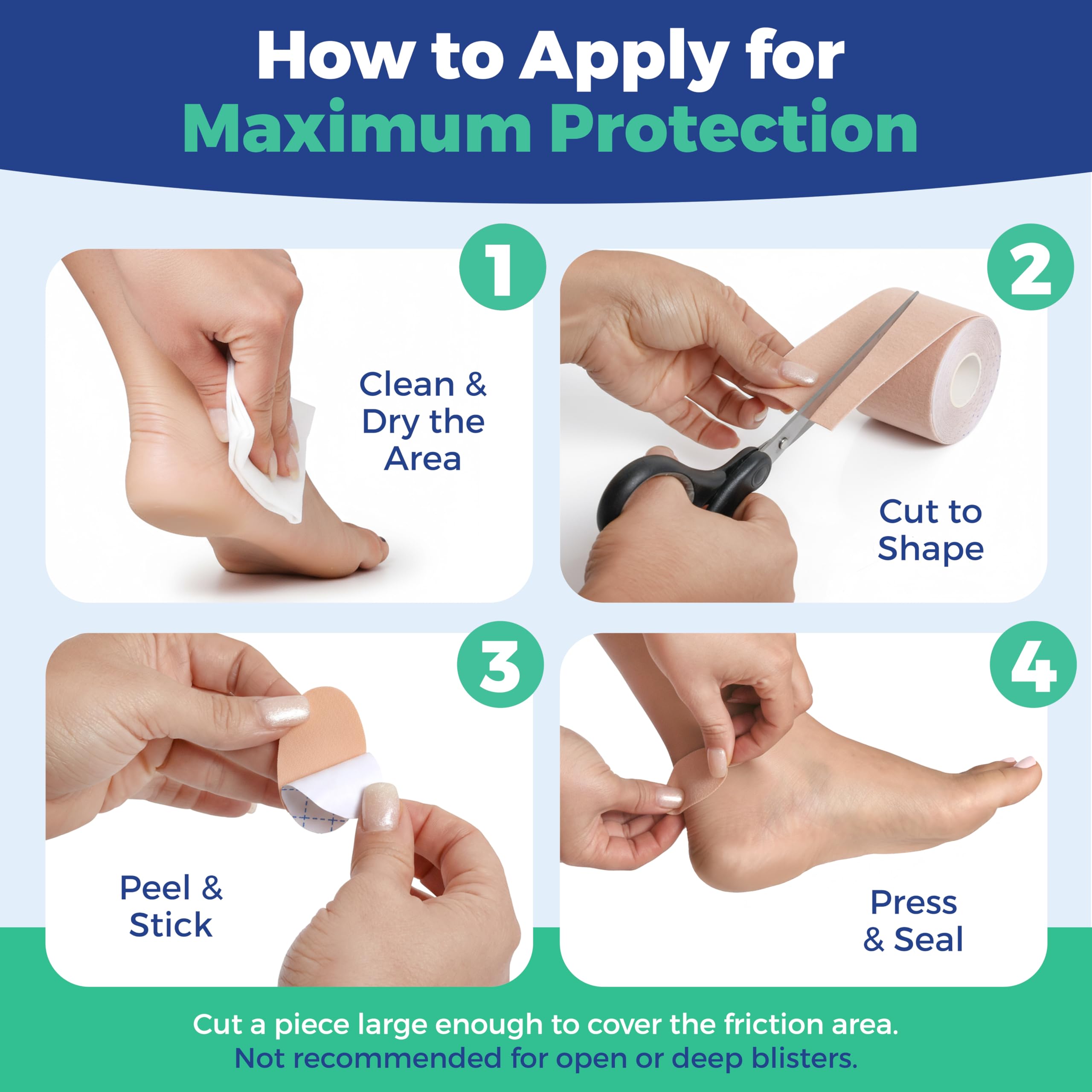 How to Apply for
Maximum Protection

1
Clean & Dry the Area

2
Cut to Shape

3
Peel & Stick

4
Press & Seal

Cut a piece large enough to cover the friction area.
Not recommended for open or deep blisters.