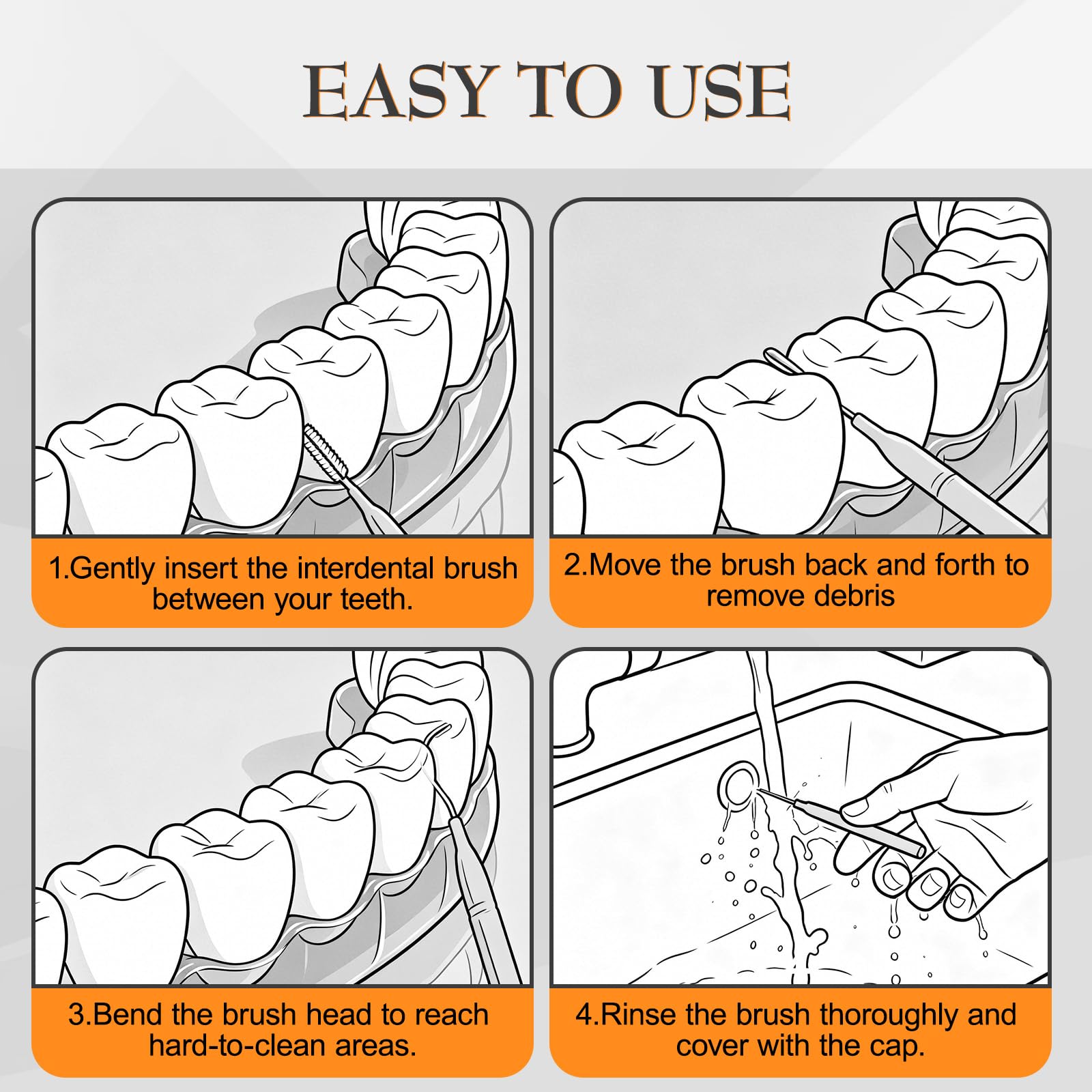 EASY TO USE

1.Gently insert the interdental brush between your teeth.

2.Move the brush back and forth to remove debris

3.Bend the brush head to reach hard-to-clean areas.

4.Rinse the brush thoroughly and cover with the cap.