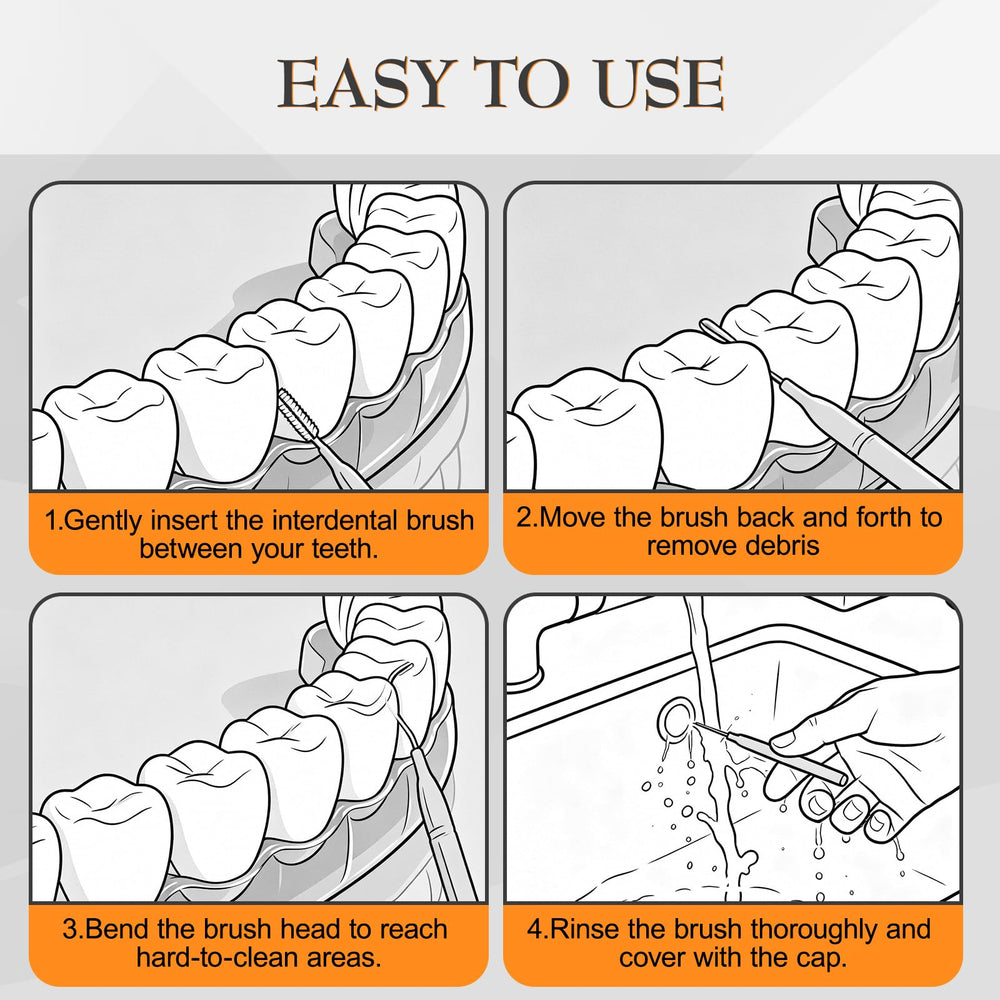 EASY TO USE

1.Gently insert the interdental brush between your teeth.

2.Move the brush back and forth to remove debris

3.Bend the brush head to reach hard-to-clean areas.

4.Rinse the brush thoroughly and cover with the cap.