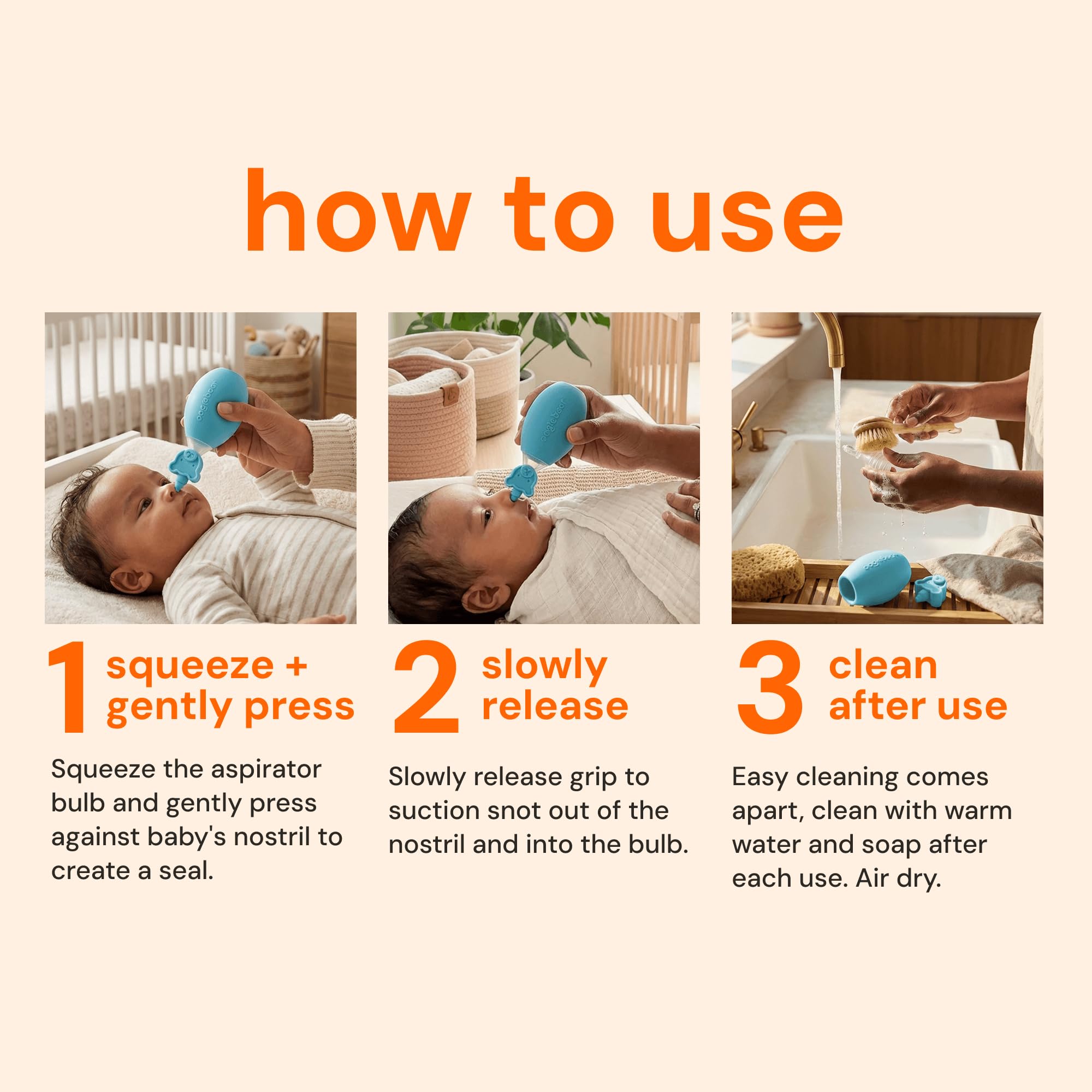 how to use

1 squeeze + gently press

Squeeze the aspirator bulb and gently press against baby's nostril to create a seal.

2 slowly release

Slowly release grip to suction snot out of the nostril and into the bulb.

3 clean after use

Easy cleaning comes apart, clean with warm water and soap after each use. Air dry.