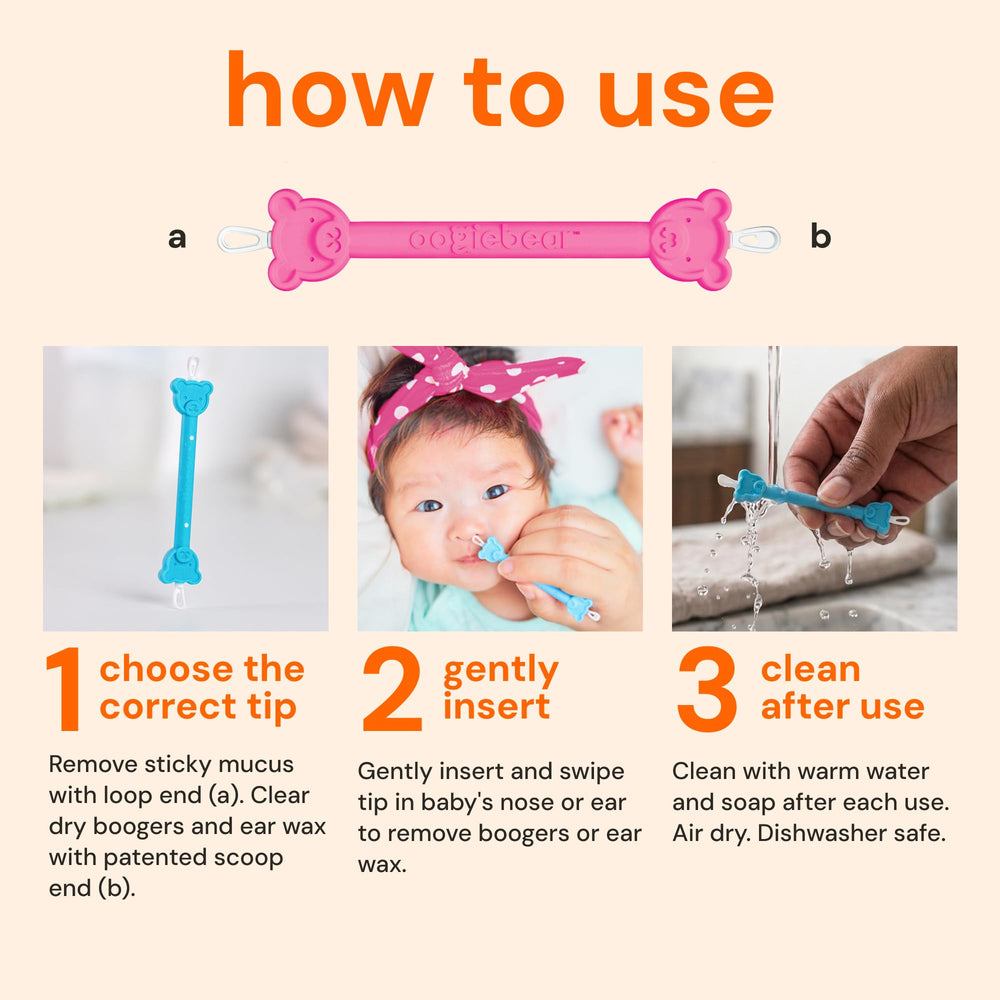 how to use

a

oogiebear™

b

1 choose the correct tip

Remove sticky mucus with loop end (a). Clear dry boogers and ear wax with patented scoop end (b).

2 gently insert

Gently insert and swipe tip in baby's nose or ear to remove boogers or ear wax.

3 clean after use

Clean with warm water and soap after each use. Air dry. Dishwasher safe.