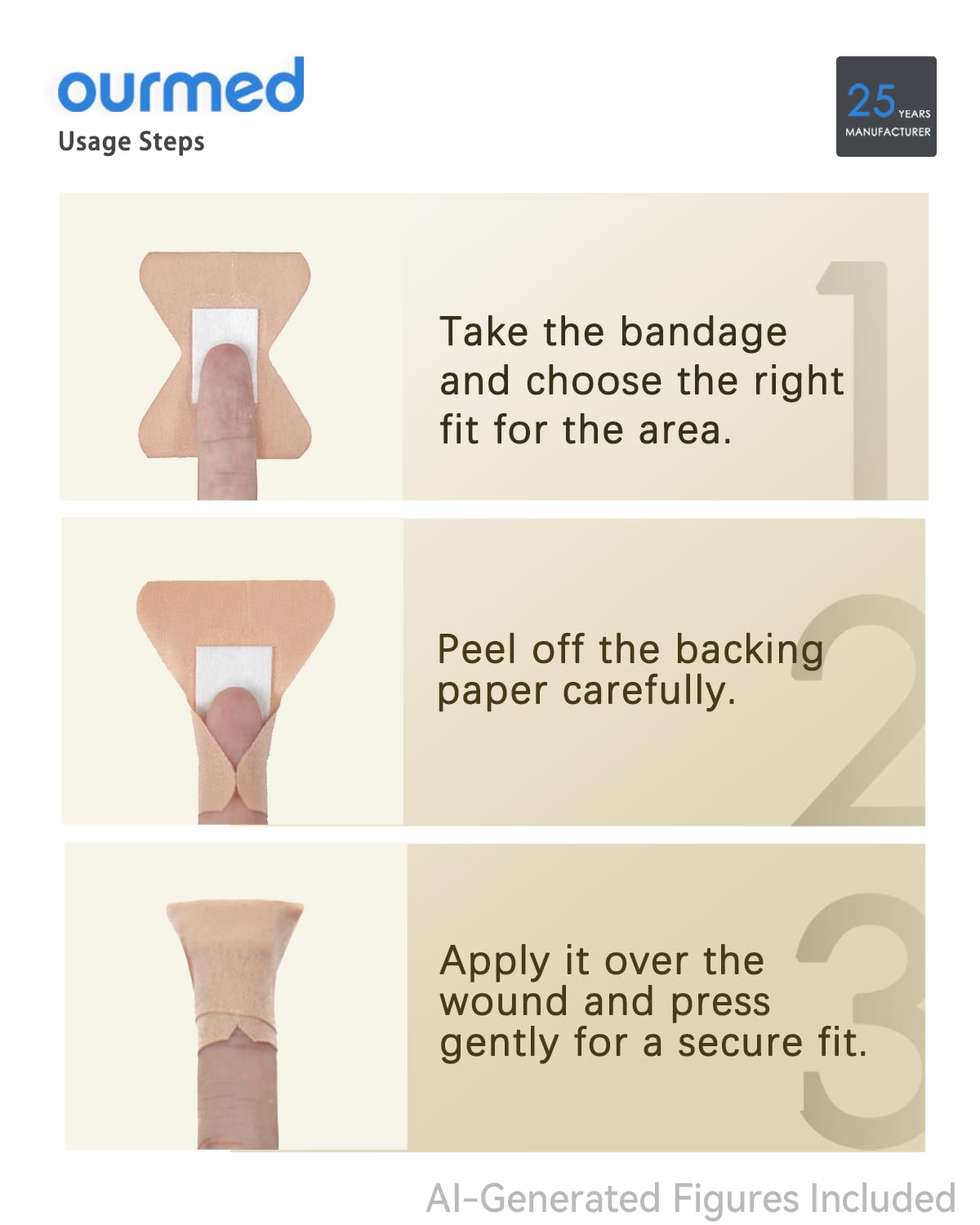 ourmed
Usage Steps

25 YEARS
MANUFACTURER

Take the bandage and choose the right fit for the area.

1

Peel off the backing paper carefully.

2

Apply it over the wound and press gently for a secure fit.

3

AI-Generated Figures Included