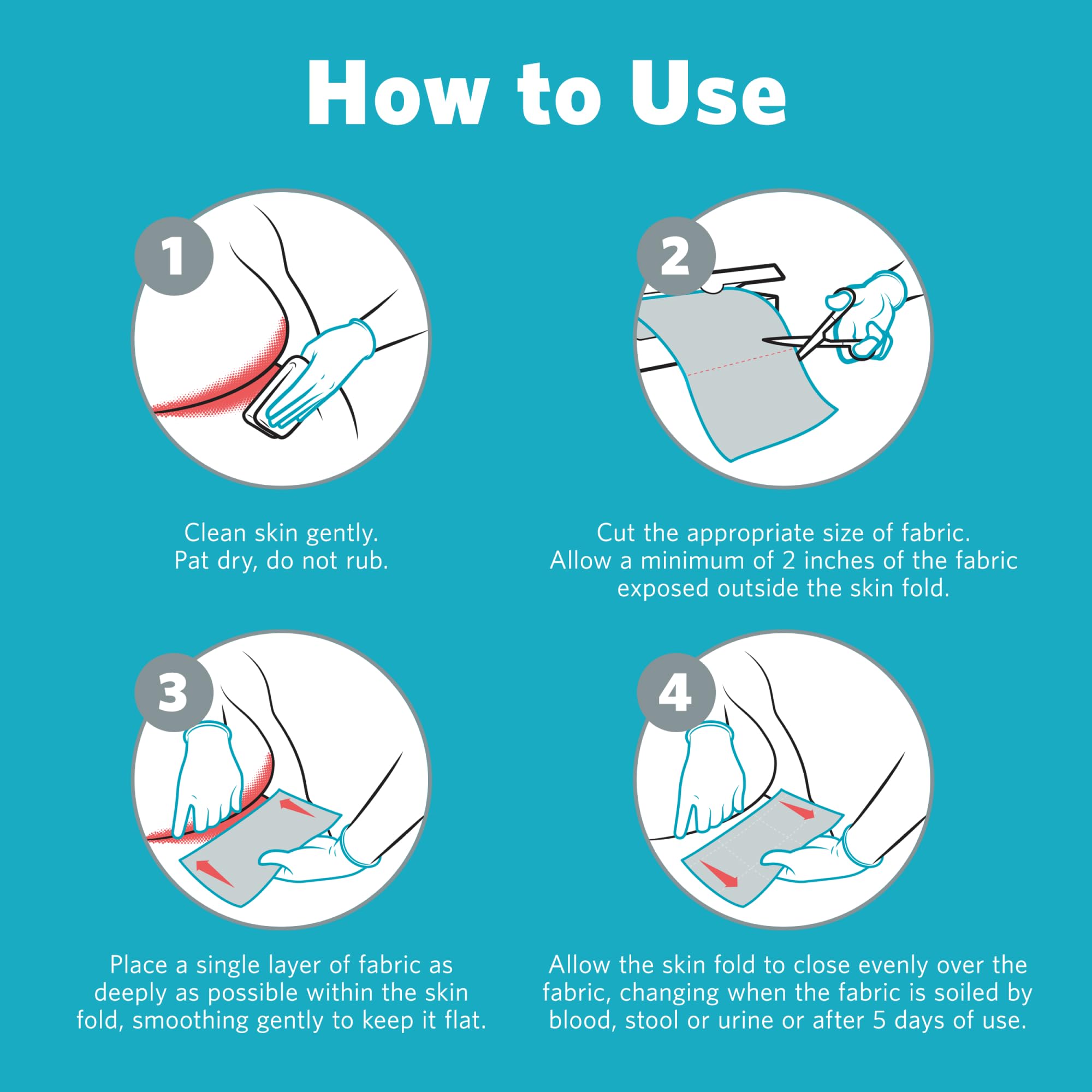 How to Use

1

Clean skin gently.
Pat dry, do not rub.

2

Cut the appropriate size of fabric.
Allow a minimum of 2 inches of the fabric exposed outside the skin fold.

3

Place a single layer of fabric as deeply as possible within the skin fold, smoothing gently to keep it flat.

4

Allow the skin fold to close evenly over the fabric, changing when the fabric is soiled by blood, stool or urine or after 5 days of use.