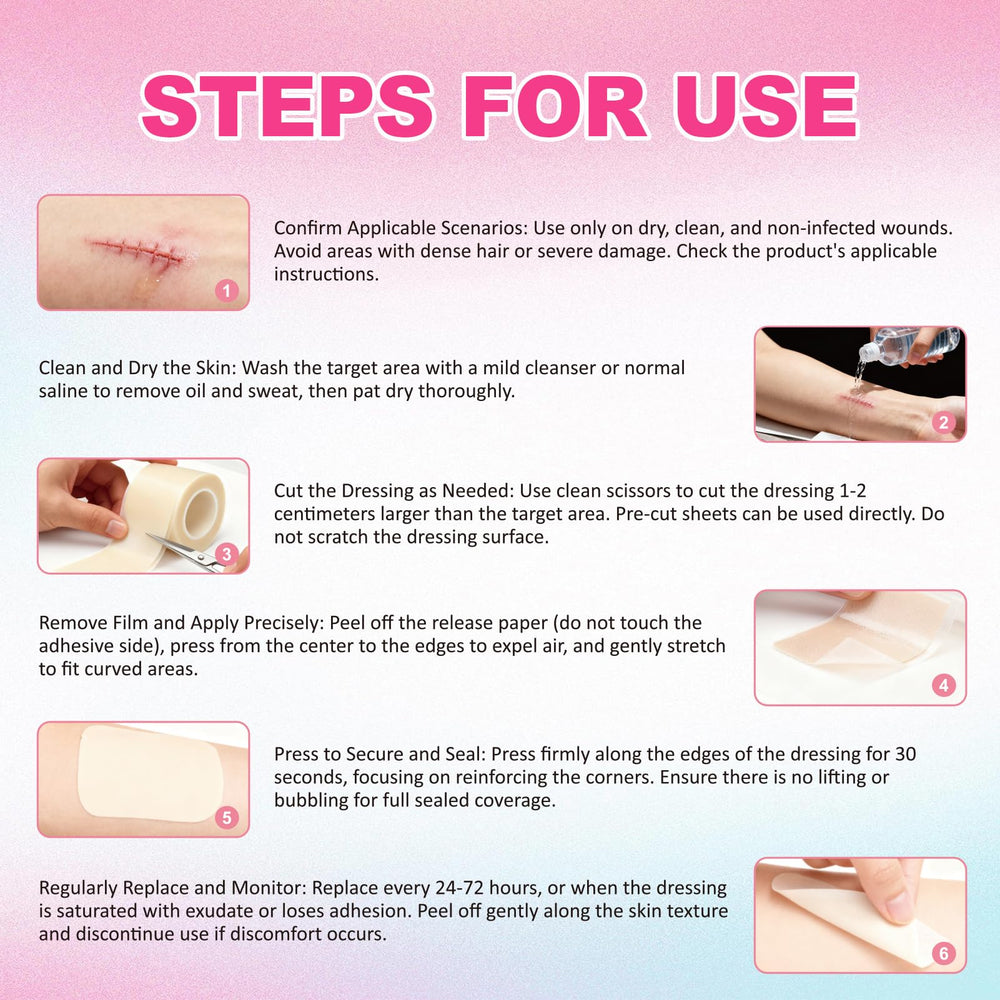 STEPS FOR USE

1

Confirm Applicable Scenarios: Use only on dry, clean, and non-infected wounds. Avoid areas with dense hair or severe damage. Check the product's applicable instructions.

Clean and Dry the Skin: Wash the target area with a mild cleanser or normal saline to remove oil and sweat, then pat dry thoroughly.

2

3

Cut the Dressing as Needed: Use clean scissors to cut the dressing 1-2 centimeters larger than the target area. Pre-cut sheets can be used directly. Do not scratch the dressing surface.

Remove Film and Apply Precisely: Peel off the release paper (do not touch the adhesive side), press from the center to the edges to expel air, and gently stretch to fit curved areas.

4

5

Press to Secure and Seal: Press firmly along the edges of the dressing for 30 seconds, focusing on reinforcing the corners. Ensure there is no lifting or bubbling for full sealed coverage.

Regularly Replace and Monitor: Replace every 24-72 hours, or when the dressing is saturated with exudate or loses adhesion. Peel off gently along the skin texture and discontinue use if discomfort occurs.

6