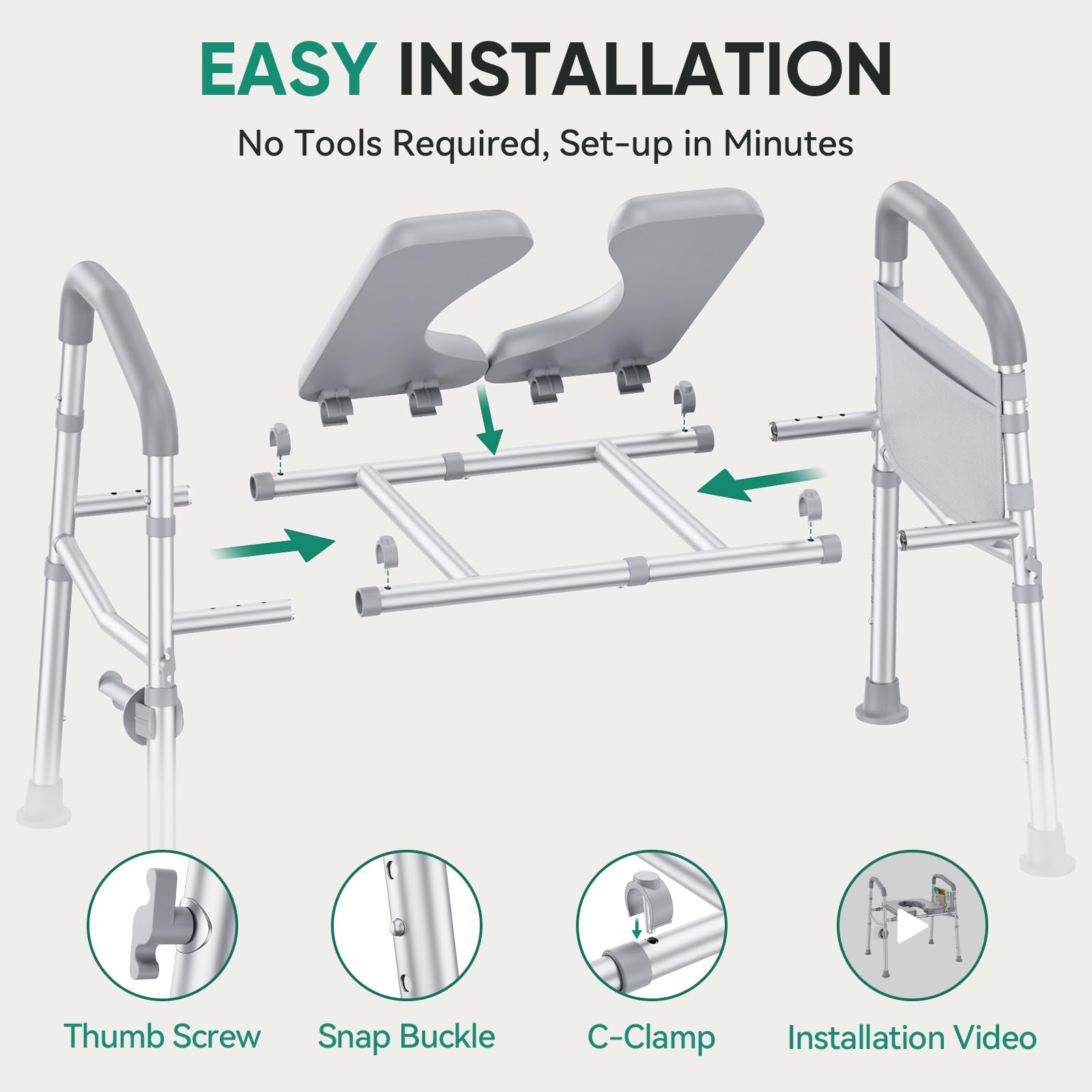 EASY INSTALLATION

No Tools Required, Set-up in Minutes

Thumb Screw

Snap Buckle

C-Clamp

Installation Video