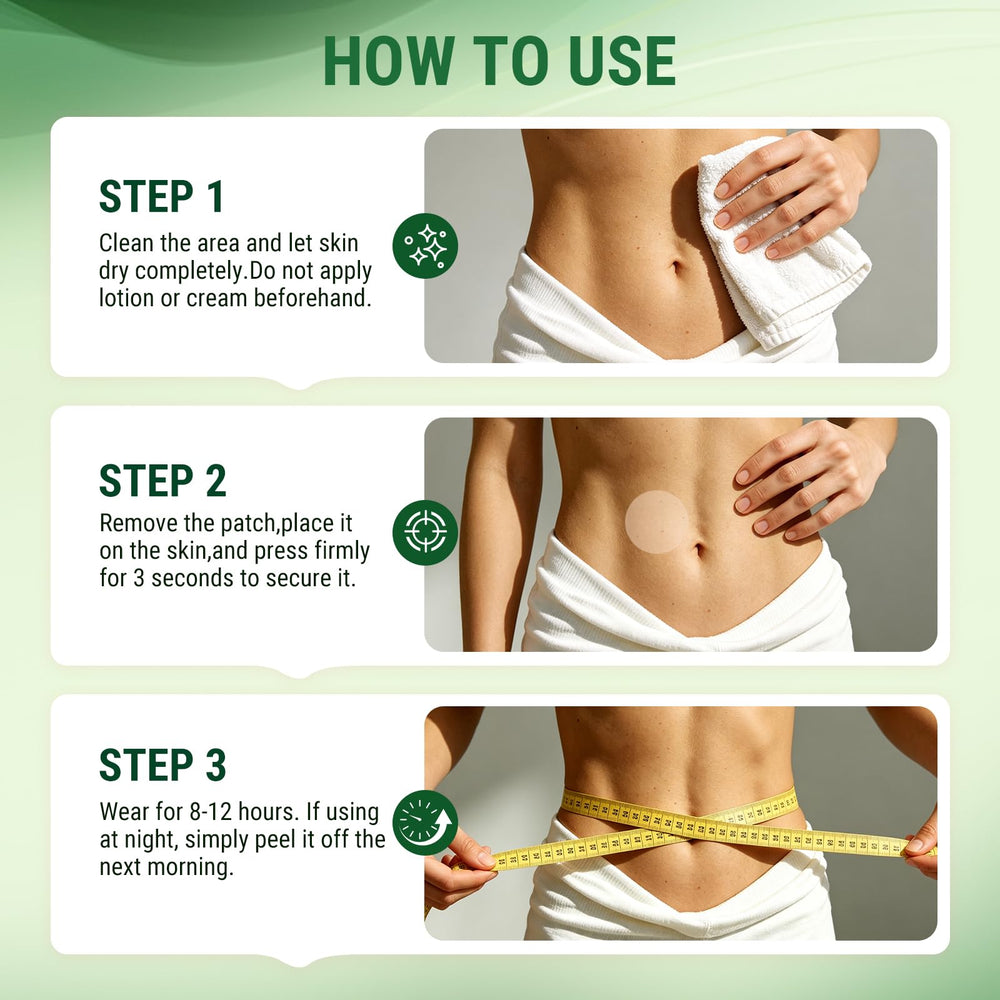 HOW TO USE

STEP 1
Clean the area and let skin dry completely.Do not apply lotion or cream beforehand.

STEP 2
Remove the patch,place it on the skin,and press firmly for 3 seconds to secure it.

STEP 3
Wear for 8-12 hours. If using at night, simply peel it off the next morning.