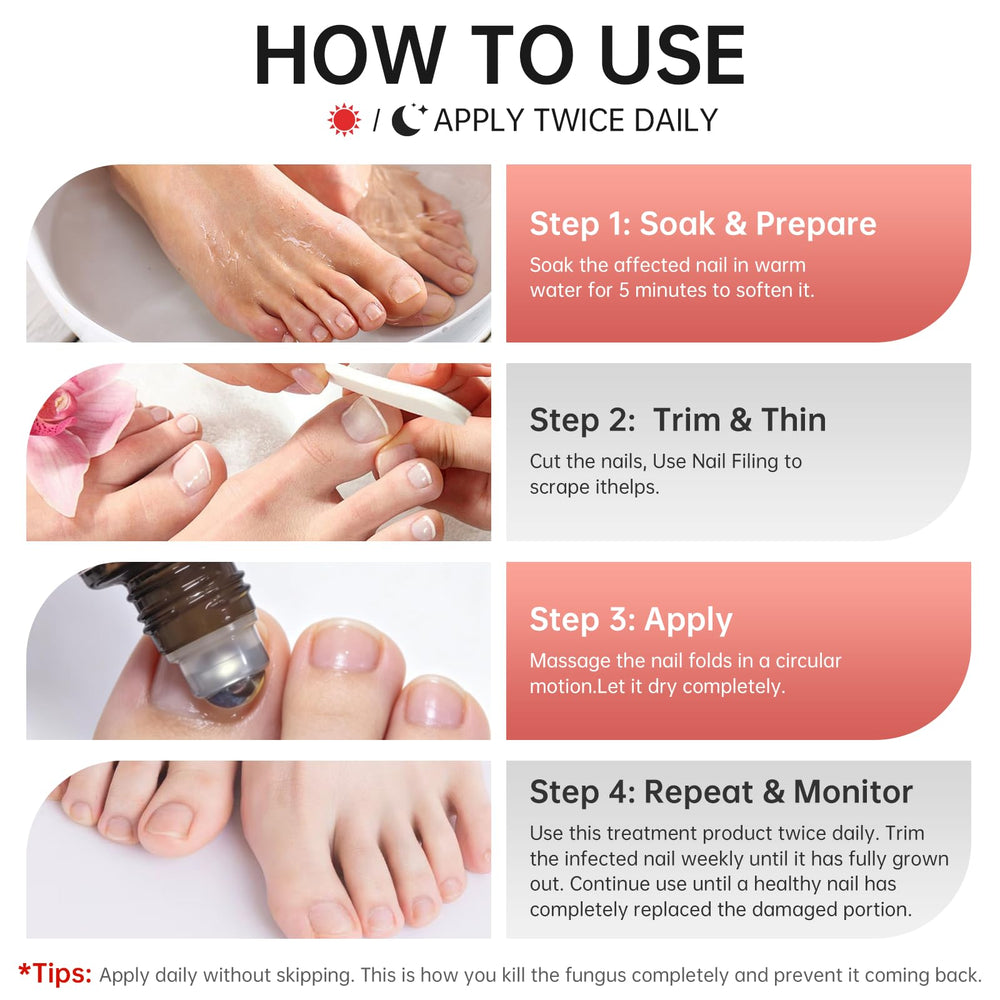 HOW TO USE

/ APPLY TWICE DAILY

Step 1: Soak & Prepare

Soak the affected nail in warm water for 5 minutes to soften it.

Step 2: Trim & Thin

Cut the nails, Use Nail Filing to scrape ithelps.

Step 3: Apply

Massage the nail folds in a circular motion.Let it dry completely.

Step 4: Repeat & Monitor

Use this treatment product twice daily. Trim the infected nail weekly until it has fully grown out. Continue use until a healthy nail has completely replaced the damaged portion.

*Tips: Apply daily without skipping. This is how you kill the fungus completely and prevent it coming back.