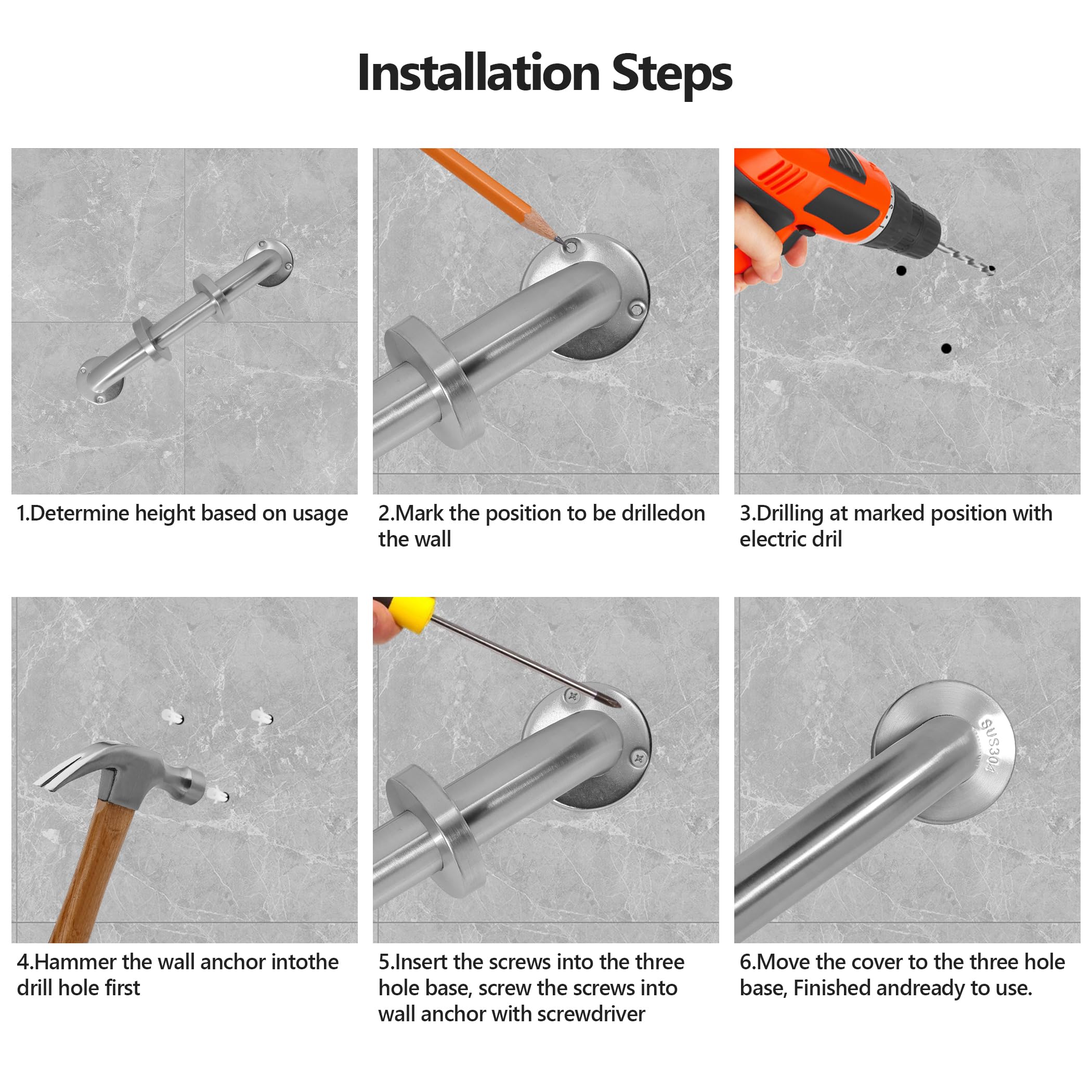 Installation Steps

1.Determine height based on usage

2.Mark the position to be drilledon the wall

3.Drilling at marked position with electric dril

4.Hammer the wall anchor intothe drill hole first

5.Insert the screws into the three hole base, screw the screws into wall anchor with screwdriver

SUS304

6.Move the cover to the three hole base, Finished andready to use.