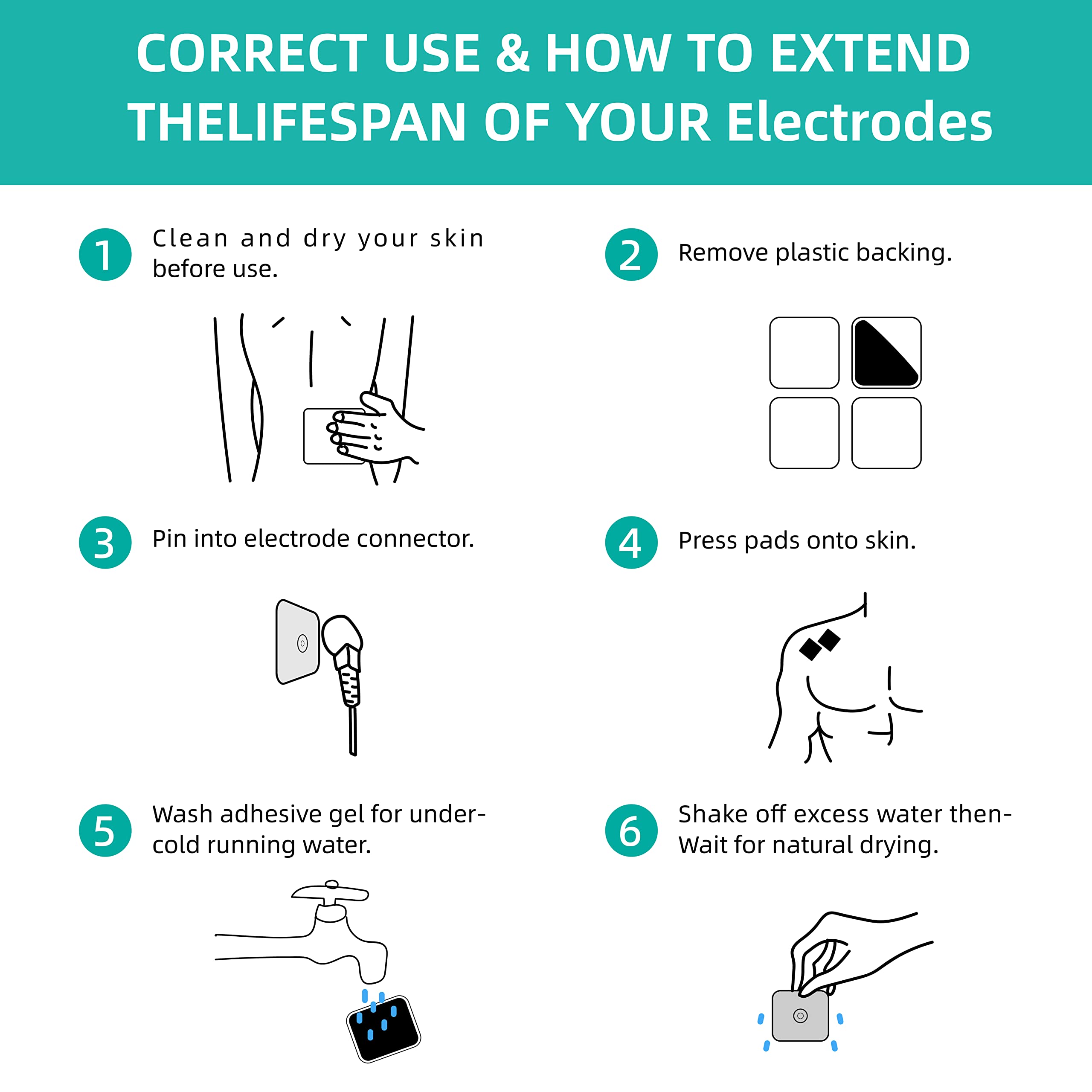 CORRECT USE & HOW TO EXTEND THELIFESPAN OF YOUR Electrodes

1 Clean and dry your skin before use.

2 Remove plastic backing.

3 Pin into electrode connector.

4 Press pads onto skin.

5 Wash adhesive gel for under-cold running water.

6 Shake off excess water then-Wait for natural drying.