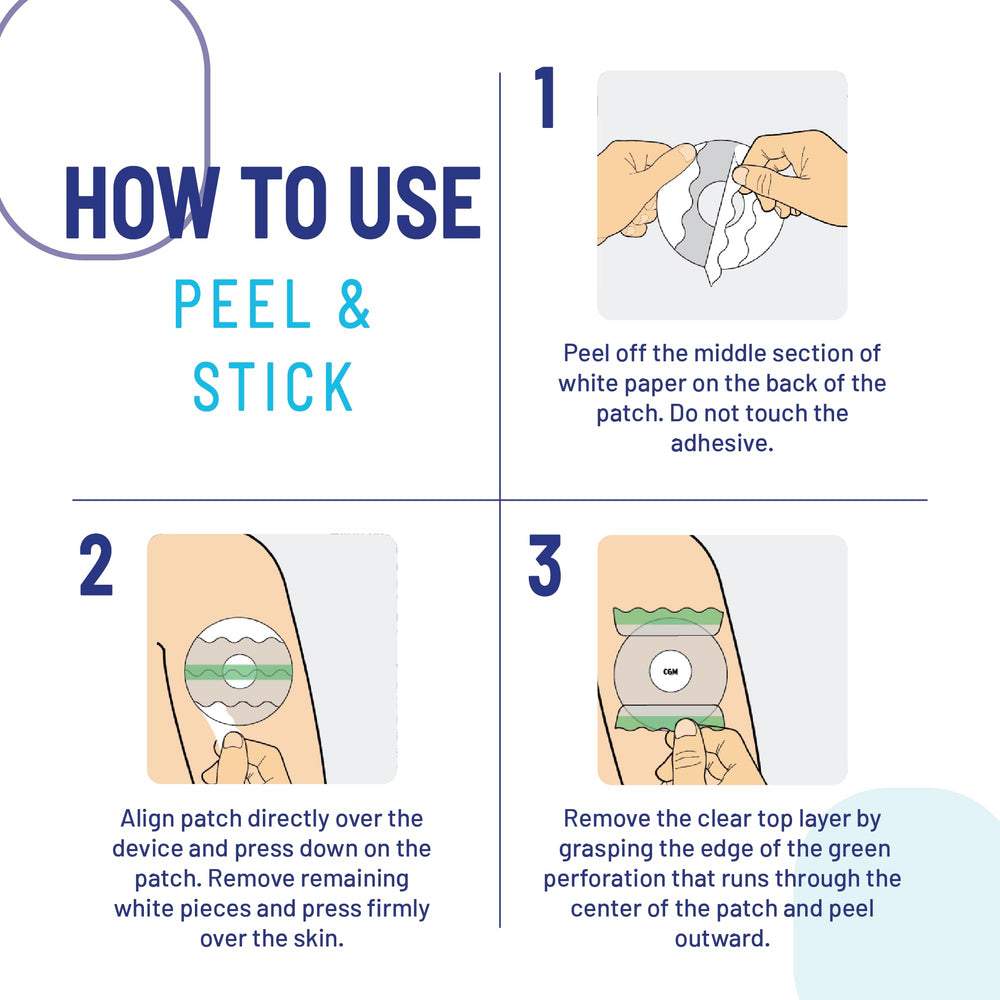 HOW TO USE

PEEL & STICK

1

Peel off the middle section of white paper on the back of the patch. Do not touch the adhesive.

2

Align patch directly over the device and press down on the patch. Remove remaining white pieces and press firmly over the skin.

3

CGM

Remove the clear top layer by grasping the edge of the green perforation that runs through the center of the patch and peel outward.