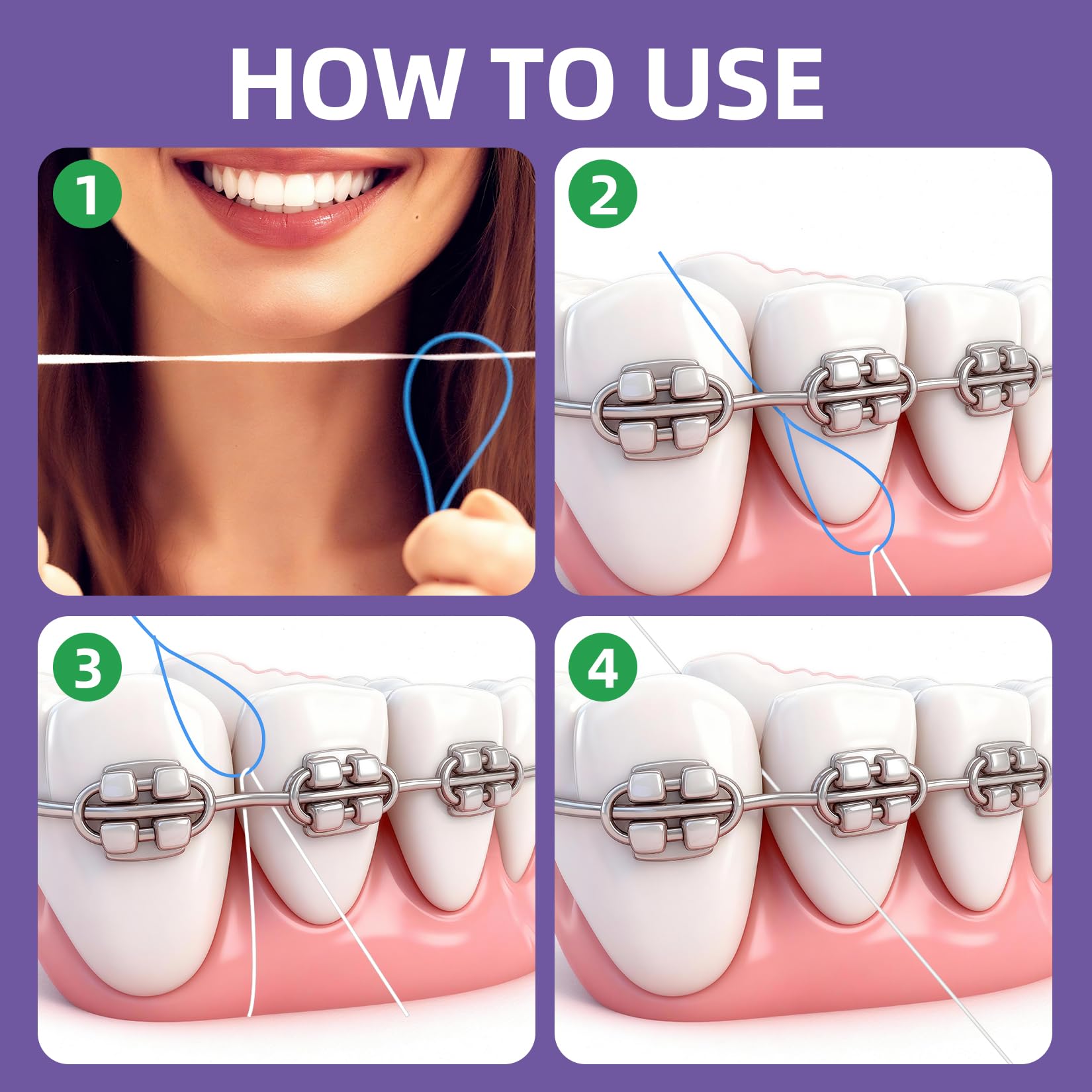 HOW TO USE

1

2

3

4