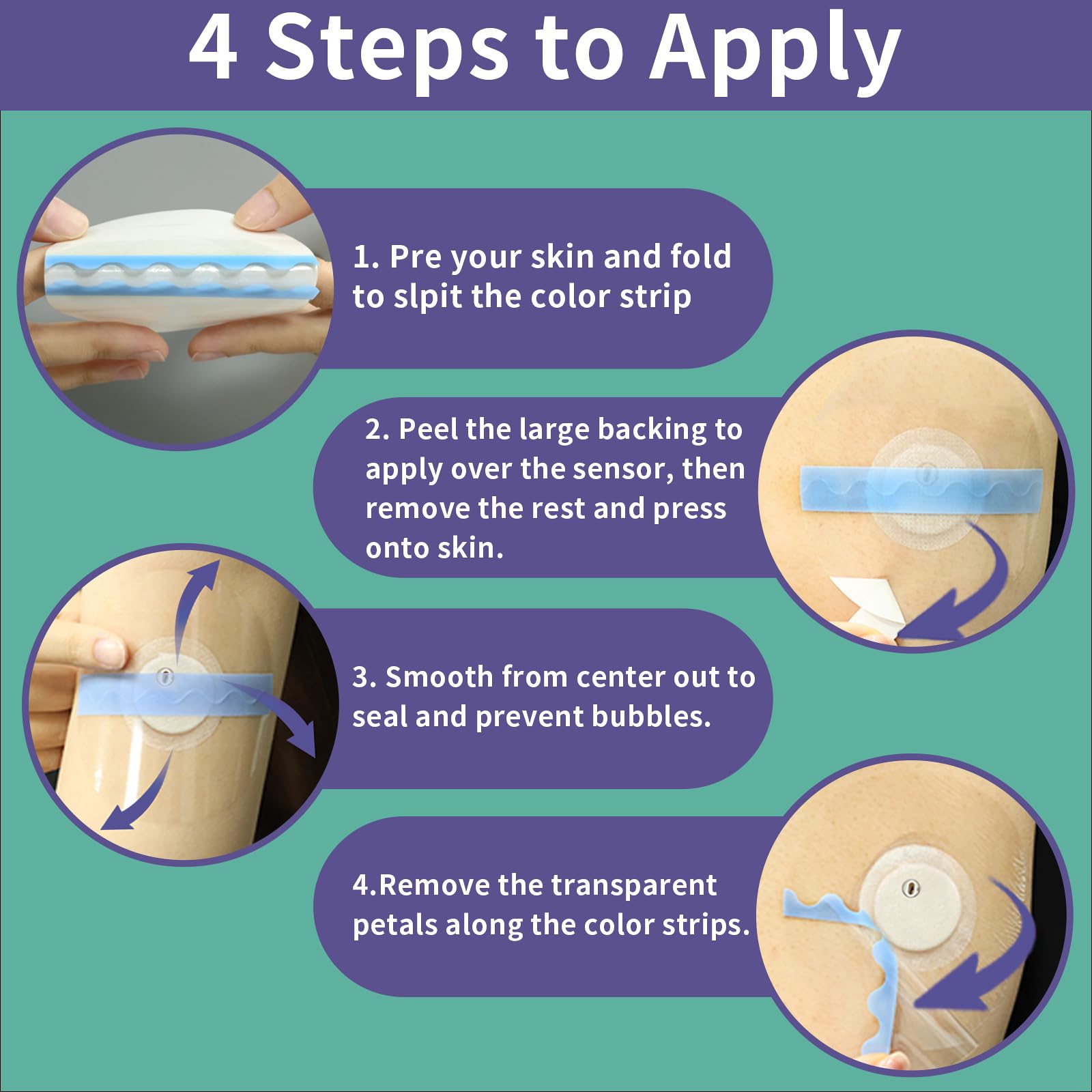 4 Steps to Apply

1. Pre your skin and fold to slpit the color strip

2. Peel the large backing to apply over the sensor, then remove the rest and press onto skin.

3. Smooth from center out to seal and prevent bubbles.

4.Remove the transparent petals along the color strips.