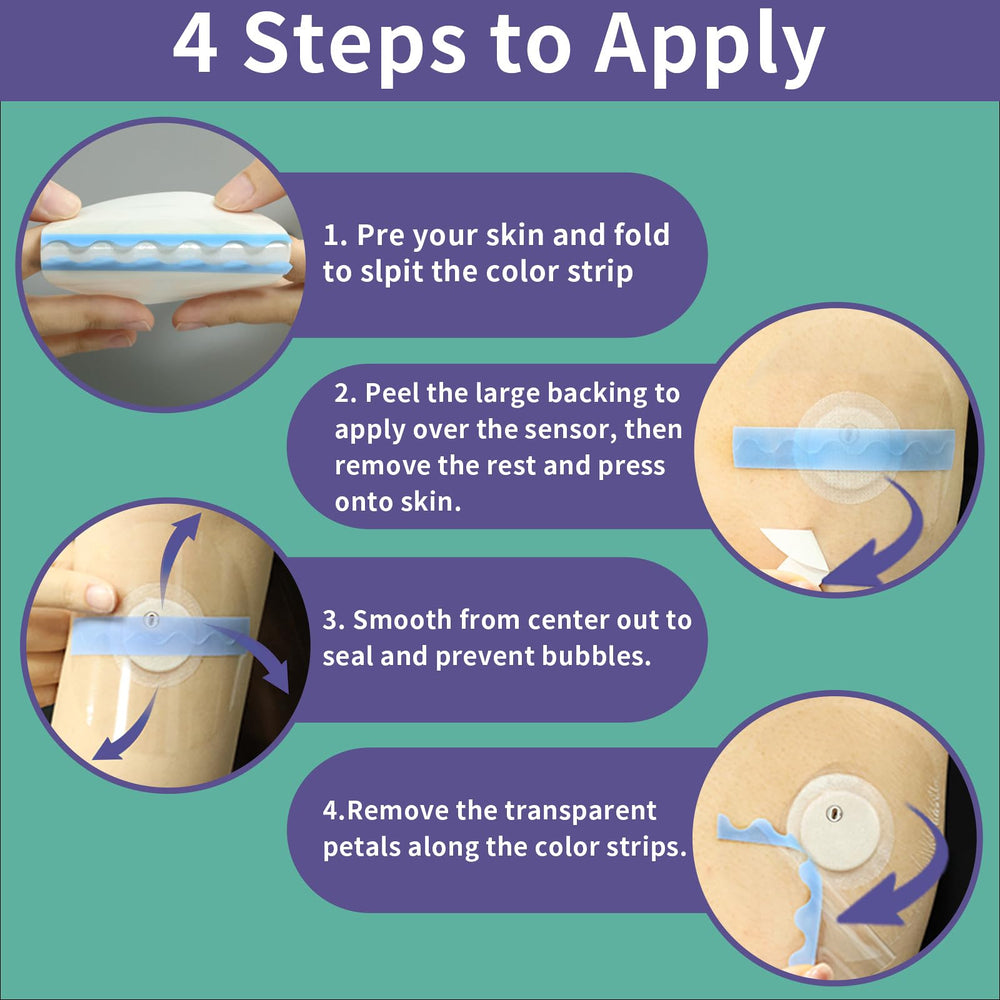 4 Steps to Apply

1. Pre your skin and fold to slpit the color strip

2. Peel the large backing to apply over the sensor, then remove the rest and press onto skin.

3. Smooth from center out to seal and prevent bubbles.

4.Remove the transparent petals along the color strips.