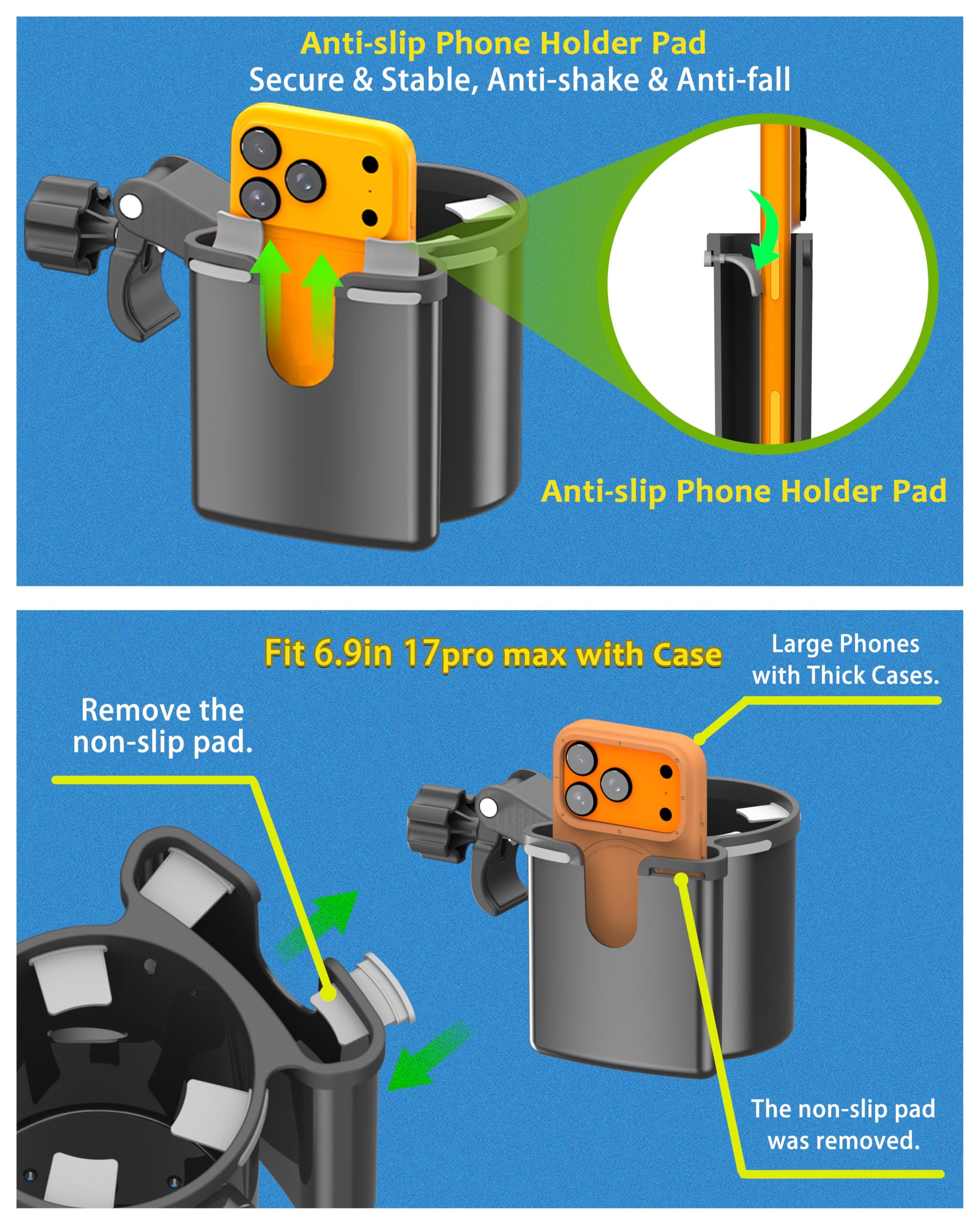 Anti-slip Phone Holder Pad
Secure & Stable, Anti-shake & Anti-fall

Anti-slip Phone Holder Pad

Fit 6.9in 17pro max with Case

Large Phones with Thick Cases.

Remove the non-slip pad.

The non-slip pad was removed.