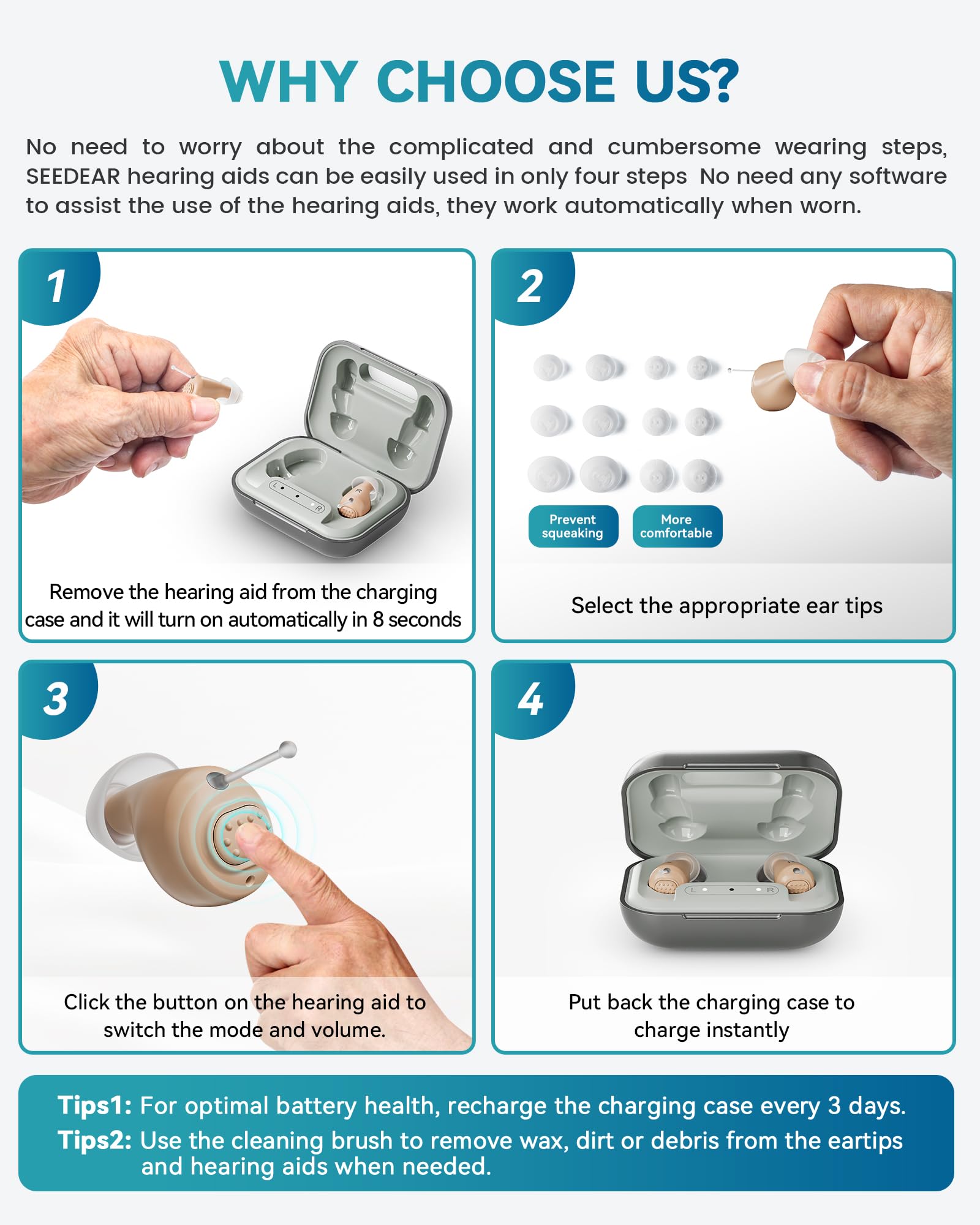 WHY CHOOSE US?

No need to worry about the complicated and cumbersome wearing steps, SEEDEAR hearing aids can be easily used in only four steps No need any software to assist the use of the hearing aids, they work automatically when worn.

1

L R

Remove the hearing aid from the charging case and it will turn on automatically in 8 seconds

2

Prevent squeaking

More comfortable

Select the appropriate ear tips

3

Click the button on the hearing aid to switch the mode and volume.

4

L R

Put back the charging case to charge instantly

Tips1: For optimal battery health, recharge the charging case every 3 days.
Tips2: Use the cleaning brush to remove wax, dirt or debris from the eartips and hearing aids when needed.