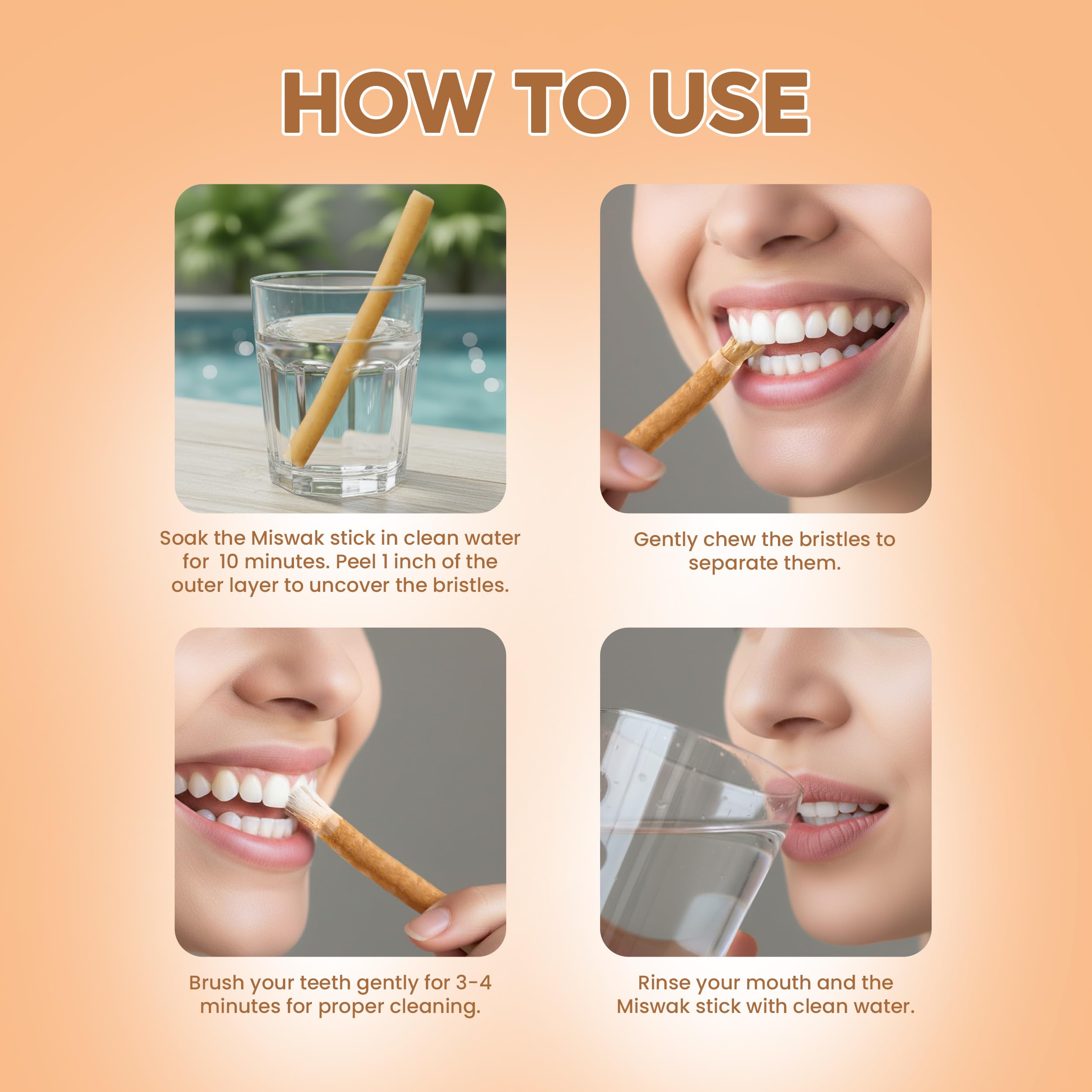 HOW TO USE

Soak the Miswak stick in clean water for 10 minutes. Peel 1 inch of the outer layer to uncover the bristles.

Gently chew the bristles to separate them.

Brush your teeth gently for 3-4 minutes for proper cleaning.

Rinse your mouth and the Miswak stick with clean water.