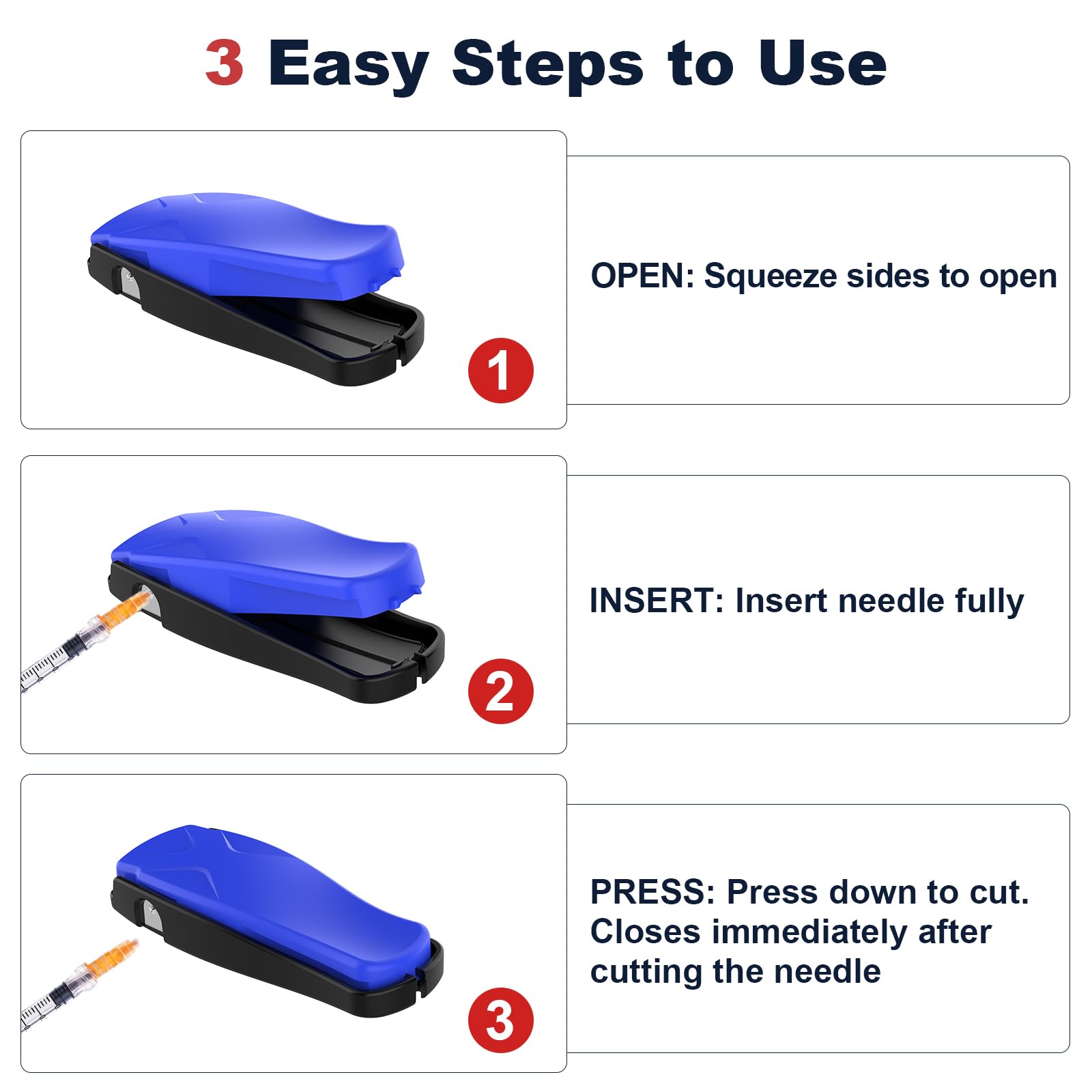 3 Easy Steps to Use

1

OPEN: Squeeze sides to open

2

INSERT: Insert needle fully

3

PRESS: Press down to cut. Closes immediately after cutting the needle