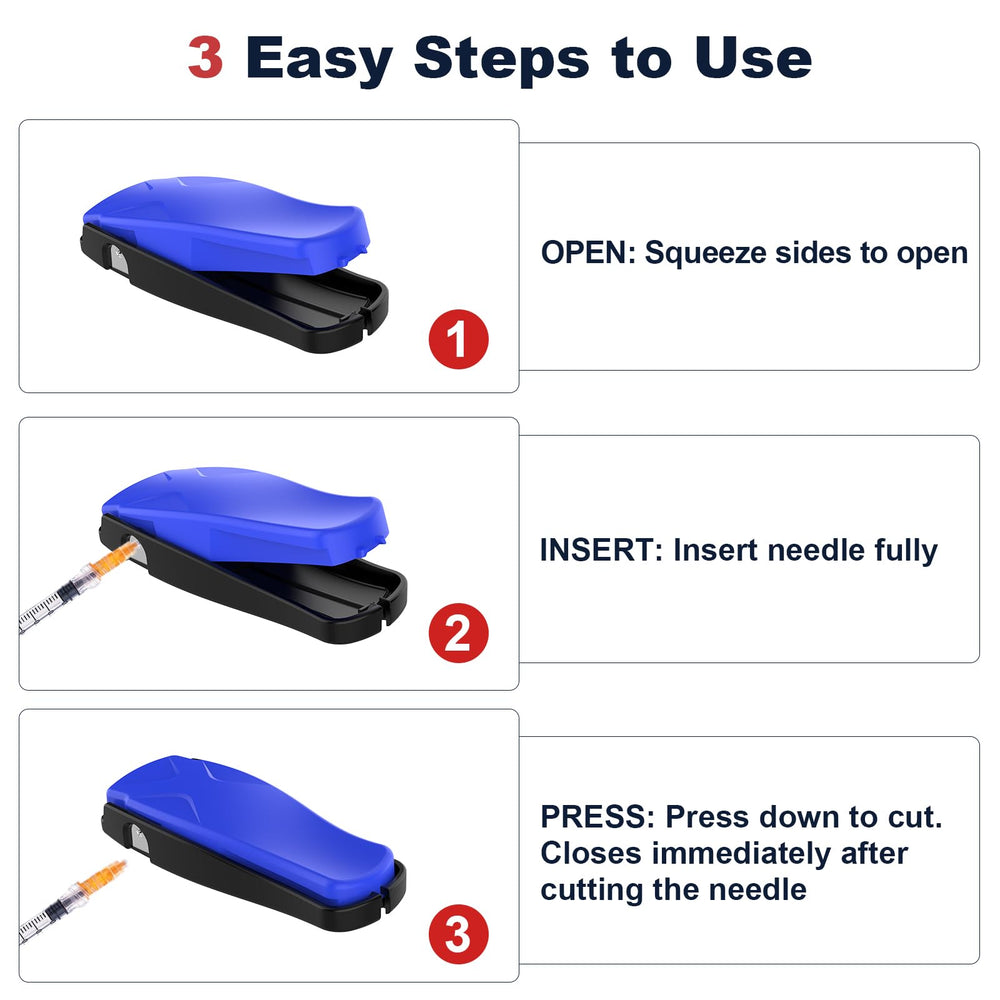 3 Easy Steps to Use

1

OPEN: Squeeze sides to open

2

INSERT: Insert needle fully

3

PRESS: Press down to cut. Closes immediately after cutting the needle