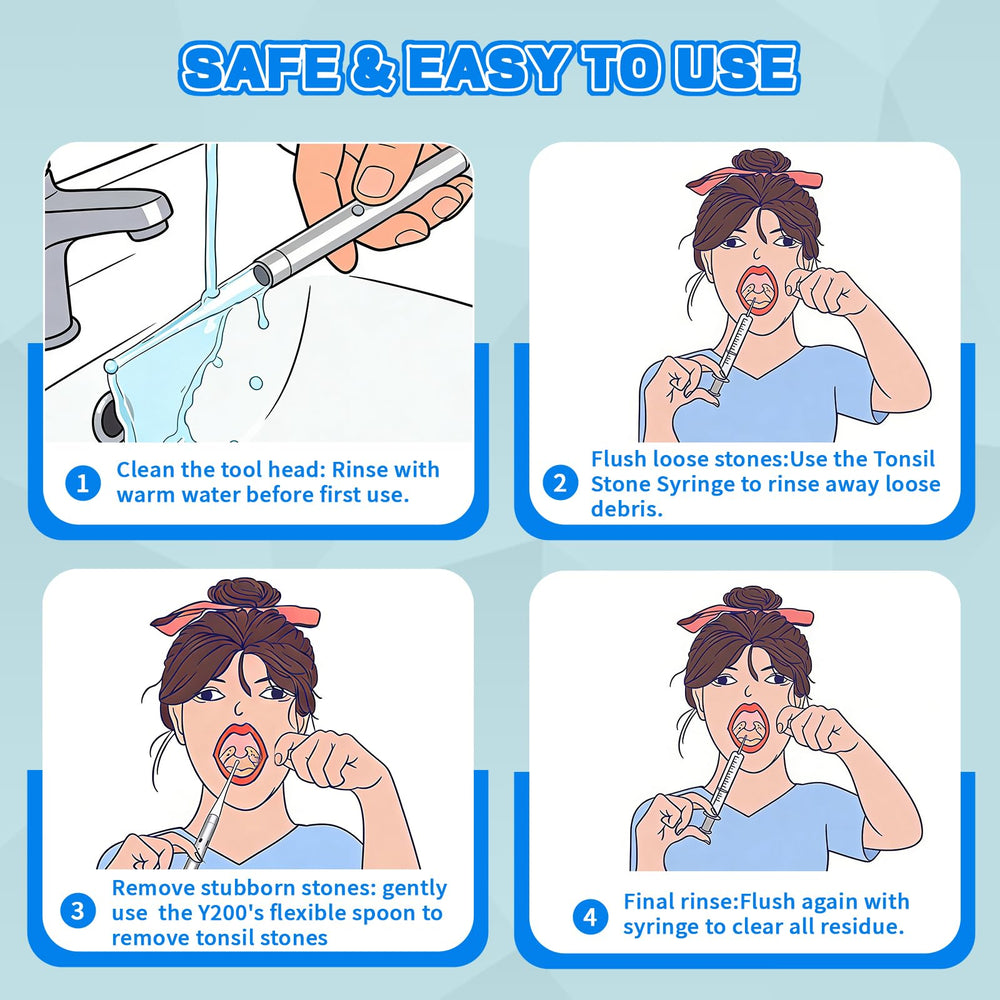 SAFE & EASY TO USE

1 Clean the tool head: Rinse with warm water before first use.

2 Flush loose stones:Use the Tonsil Stone Syringe to rinse away loose debris.

3 Remove stubborn stones: gently use the Y200's flexible spoon to remove tonsil stones

4 Final rinse:Flush again with syringe to clear all residue.