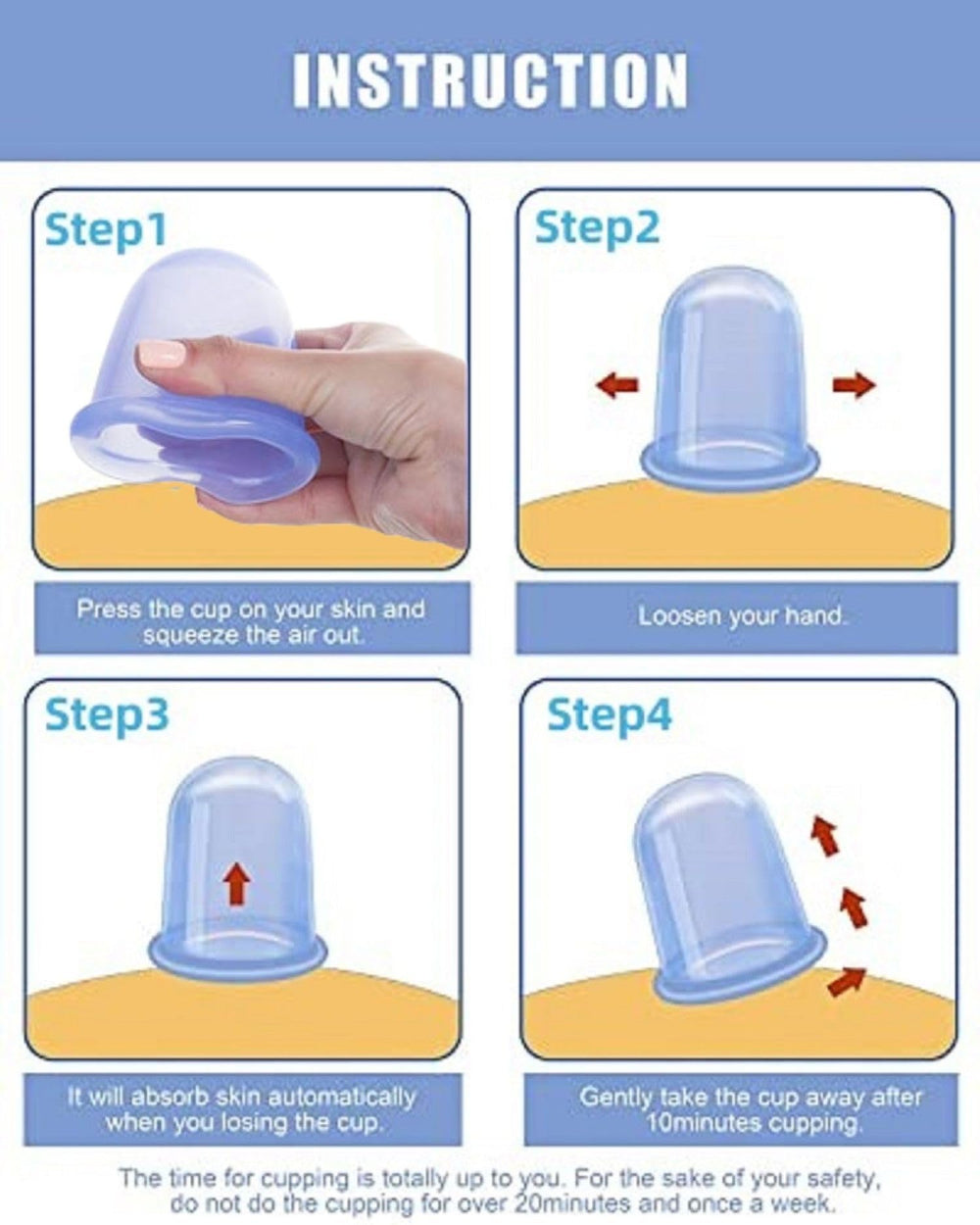 INSTRUCTION

Step1

Press the cup on your skin and squeeze the air out.

Step2

Loosen your hand.

Step3

It will absorb skin automatically when you losing the cup.

Step4

Gently take the cup away after 10minutes cupping.

The time for cupping is totally up to you. For the sake of your safety, do not do the cupping for over 20minutes and once a week.