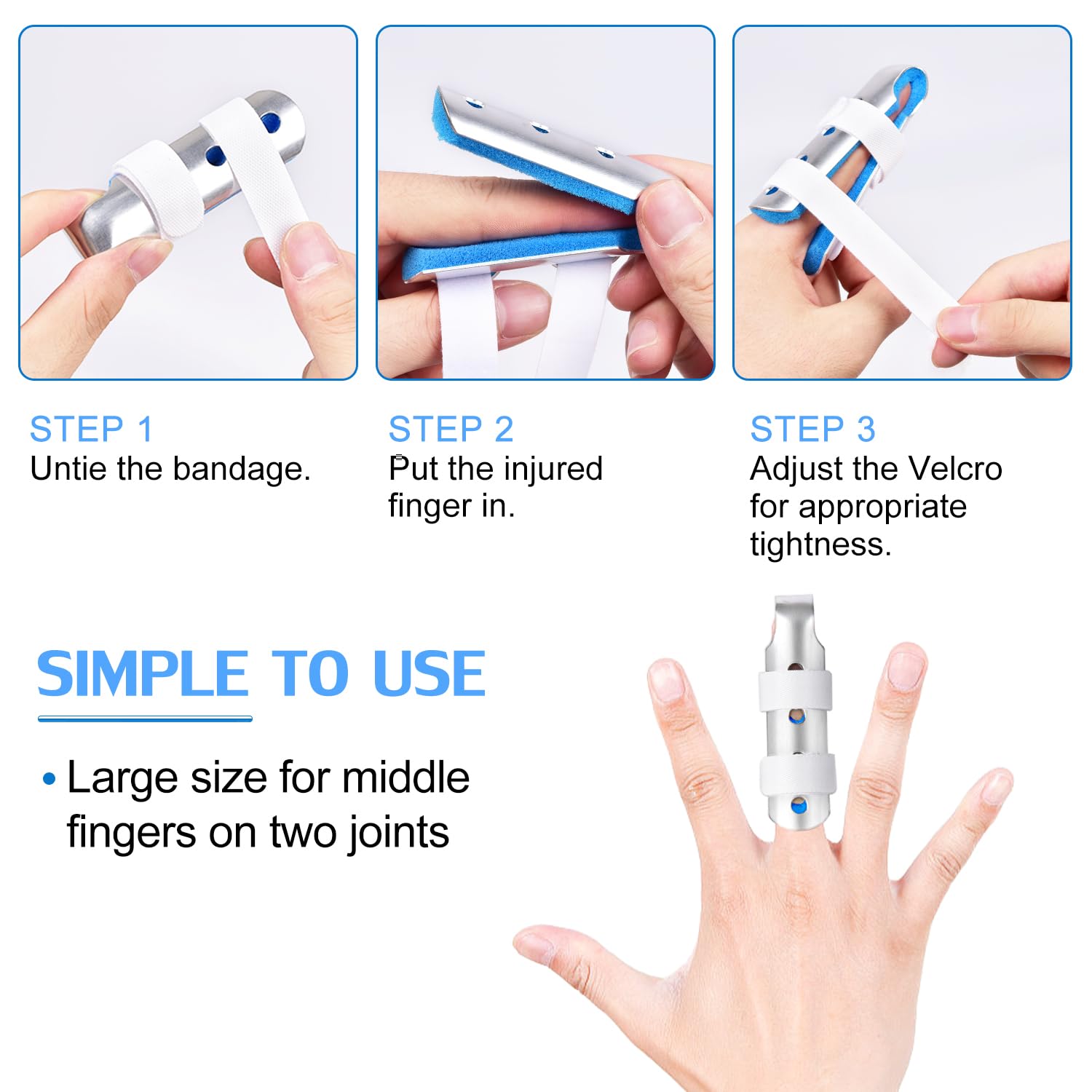 STEP 1
Untie the bandage.

STEP 2
Put the injured finger in.

STEP 3
Adjust the Velcro for appropriate tightness.

SIMPLE TO USE

• Large size for middle fingers on two joints