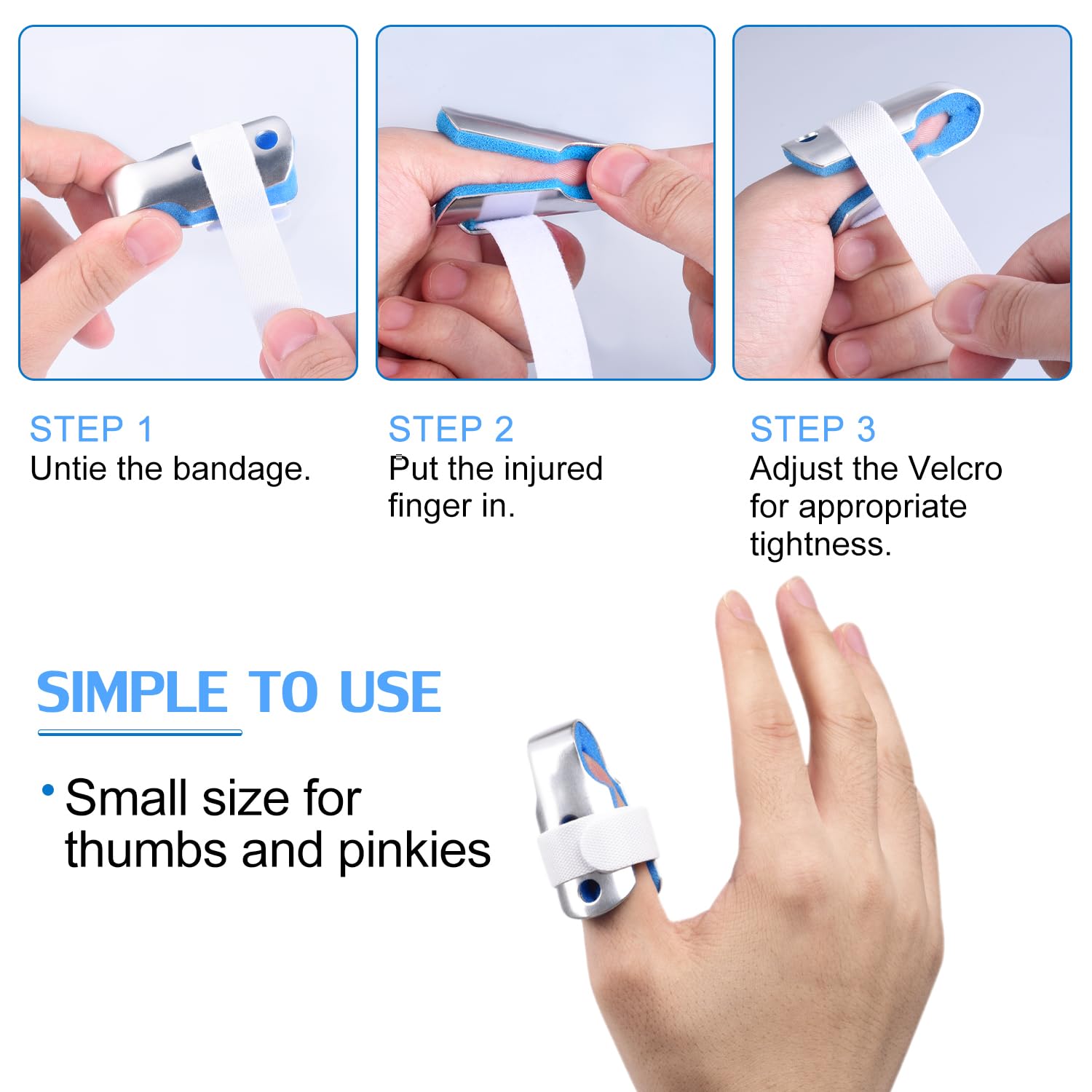 STEP 1
Untie the bandage.

STEP 2
Put the injured finger in.

STEP 3
Adjust the Velcro for appropriate tightness.

SIMPLE TO USE

• Small size for thumbs and pinkies