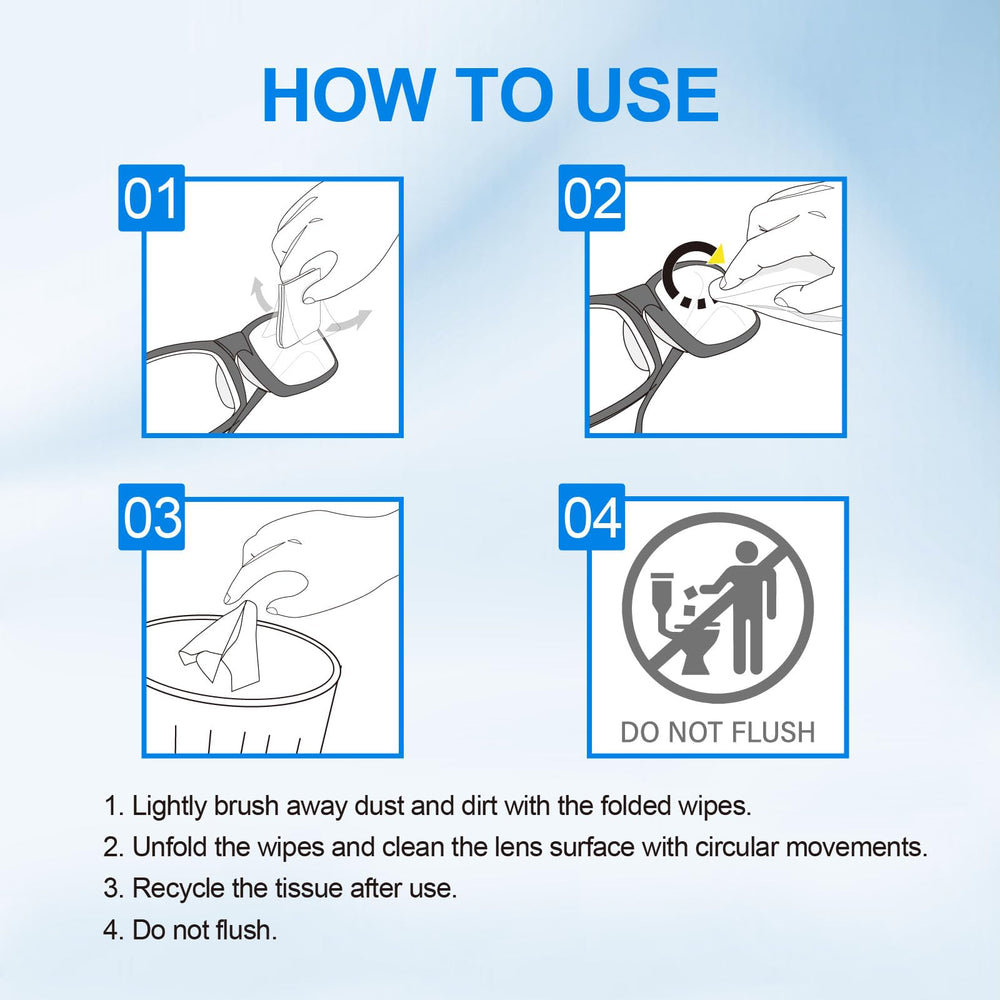 HOW TO USE

01

02

03

04

DO NOT FLUSH

1. Lightly brush away dust and dirt with the folded wipes.
2. Unfold the wipes and clean the lens surface with circular movements.
3. Recycle the tissue after use.
4. Do not flush.