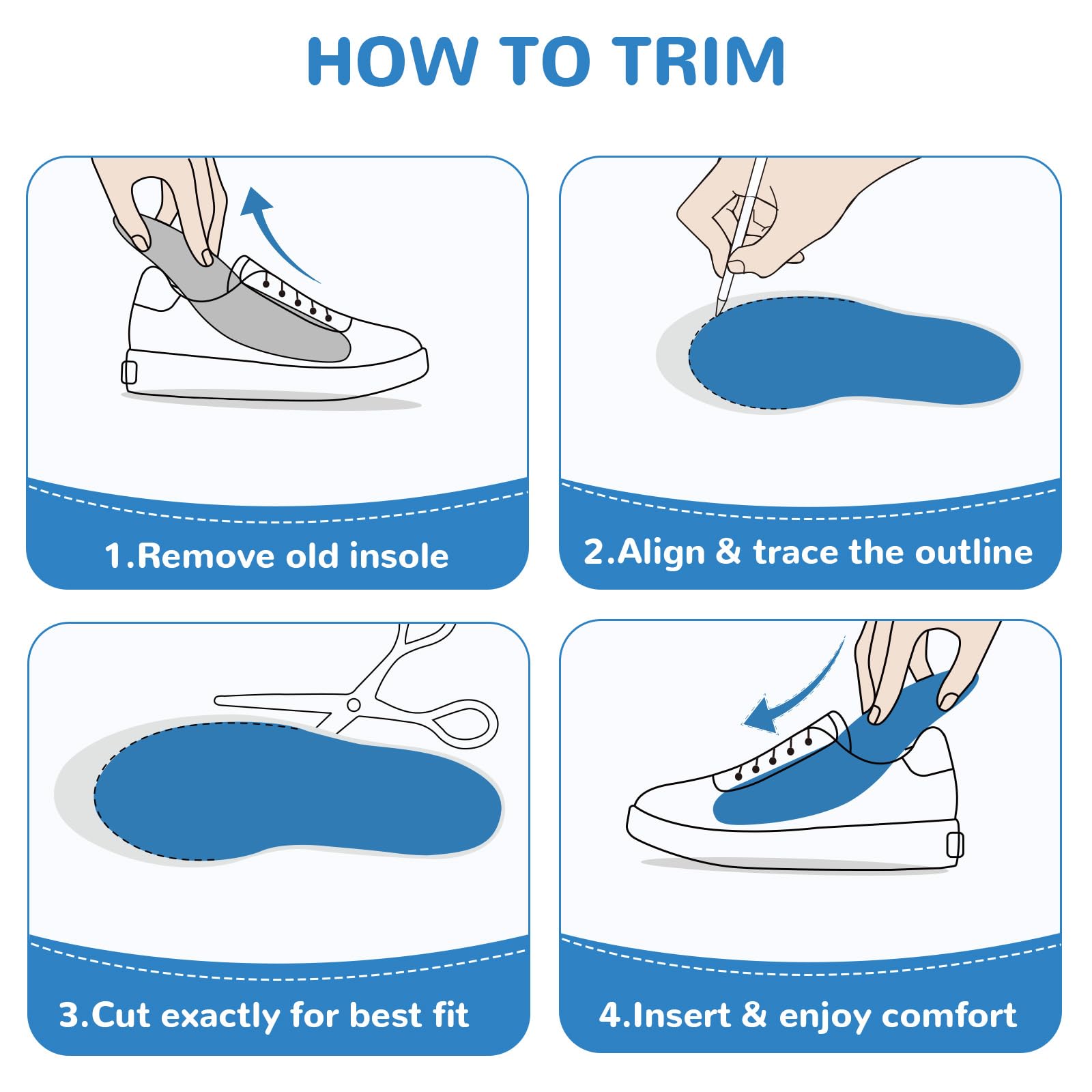 HOW TO TRIM

1.Remove old insole

2.Align & trace the outline

3.Cut exactly for best fit

4.Insert & enjoy comfort