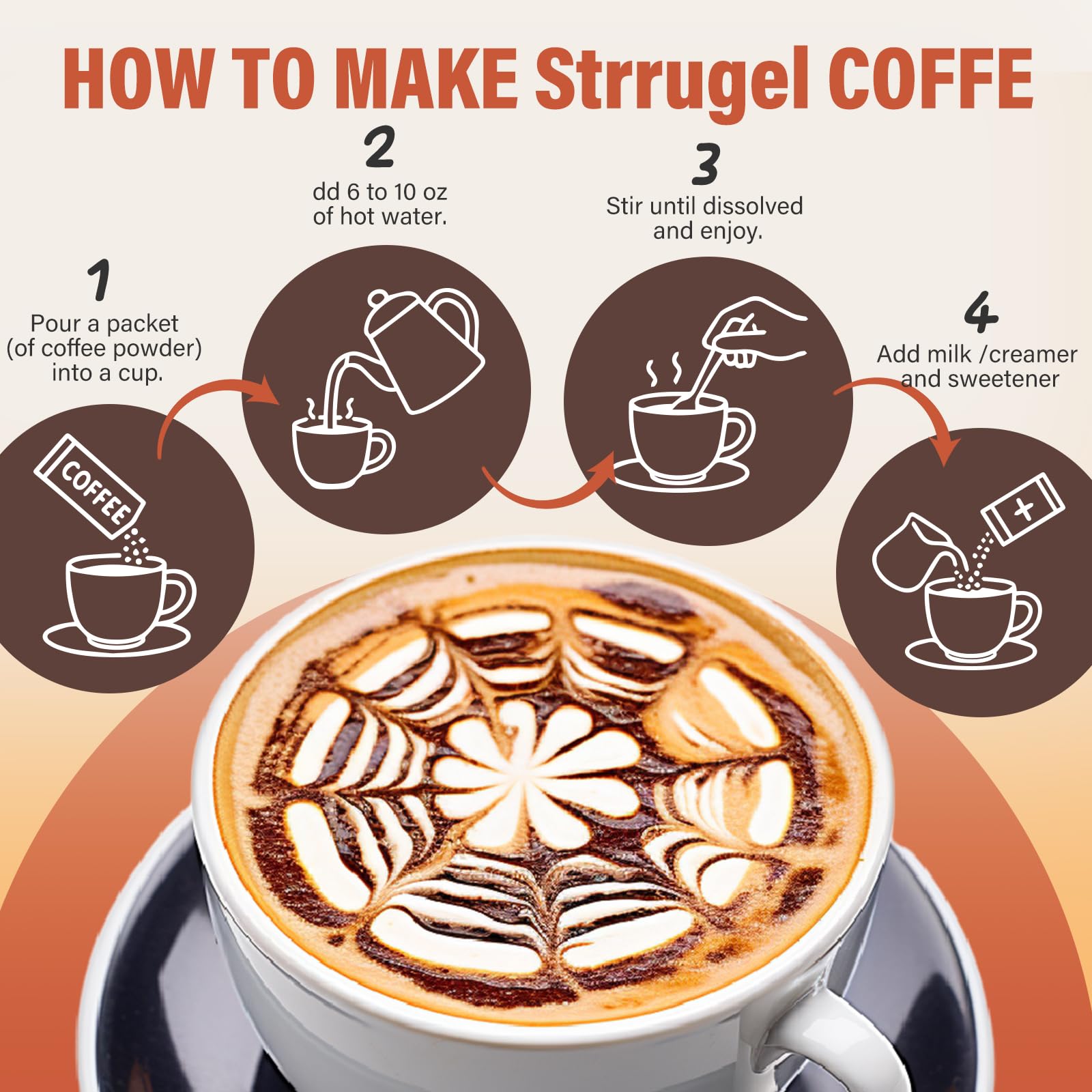 HOW TO MAKE Strrugel COFFE

1
Pour a packet (of coffee powder) into a cup.

COFFEE

2
dd 6 to 10 oz of hot water.

3
Stir until dissolved and enjoy.

4
Add milk /creamer and sweetener

+