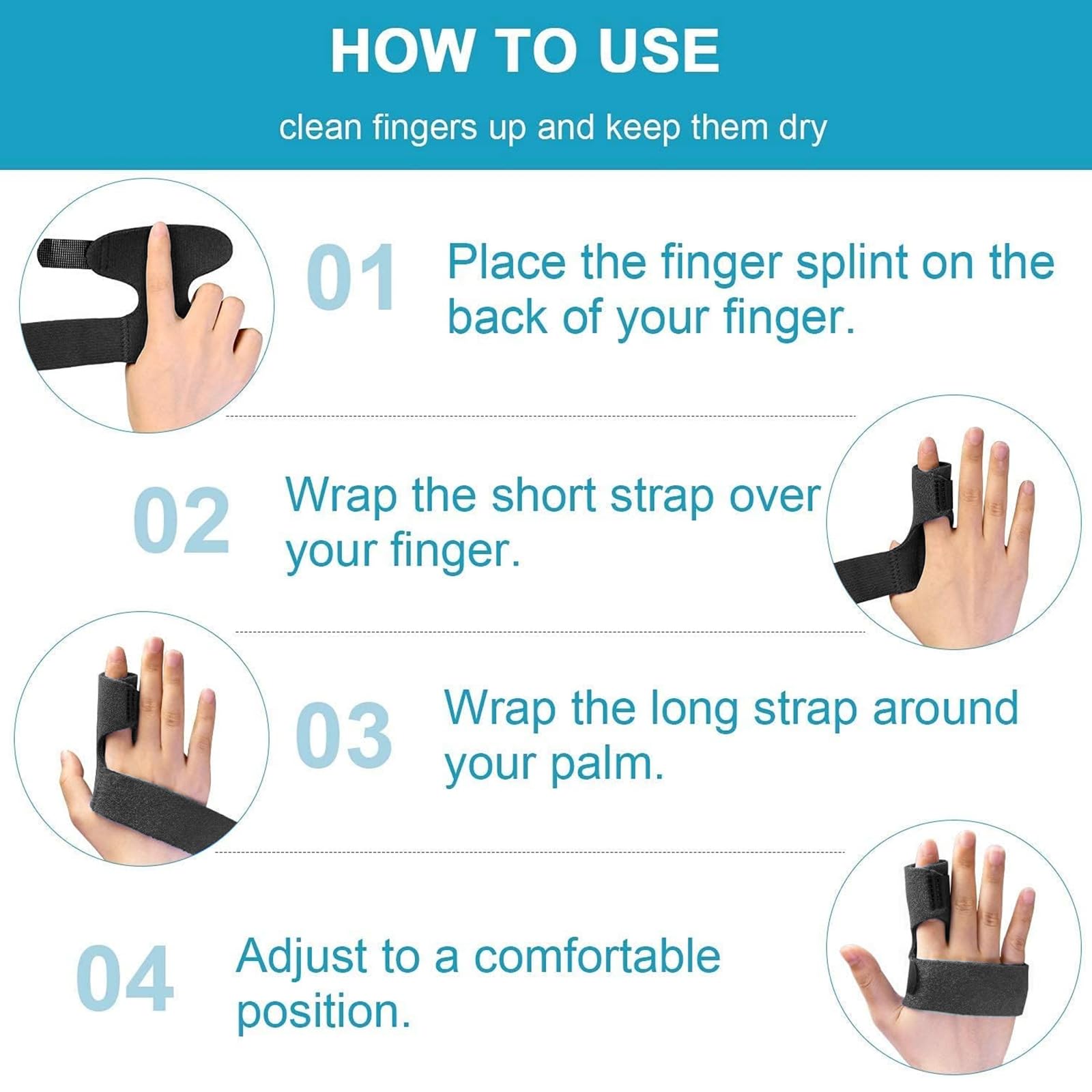 HOW TO USE

clean fingers up and keep them dry

01 Place the finger splint on the back of your finger.

02 Wrap the short strap over your finger.

03 Wrap the long strap around your palm.

04 Adjust to a comfortable position.