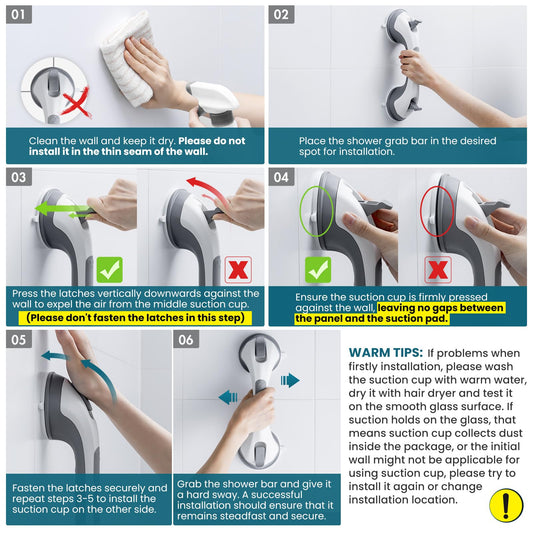 01

Clean the wall and keep it dry. Please do not install it in the thin seam of the wall.

02

Place the shower grab bar in the desired spot for installation.

03

Press the latches vertically downwards against the wall to expel the air from the middle suction cup.
(Please don't fasten the latches in this step)

04

Ensure the suction cup is firmly pressed against the wall, leaving no gaps between the panel and the suction pad.

05

Fasten the latches securely and repeat steps 3-5 to install the suction cup on the other side.

06

Grab the shower bar and give it a hard sway. A successful installation should ensure that it remains steadfast and secure.

WARM TIPS: If problems when firstly installation, please wash the suction cup with warm water, dry it with hair dryer and test it on the smooth glass surface. If suction holds on the glass, that means suction cup collects dust inside the package, or the initial wall might not be applicable for using suction cup, please try to install it again or change installation location.

!