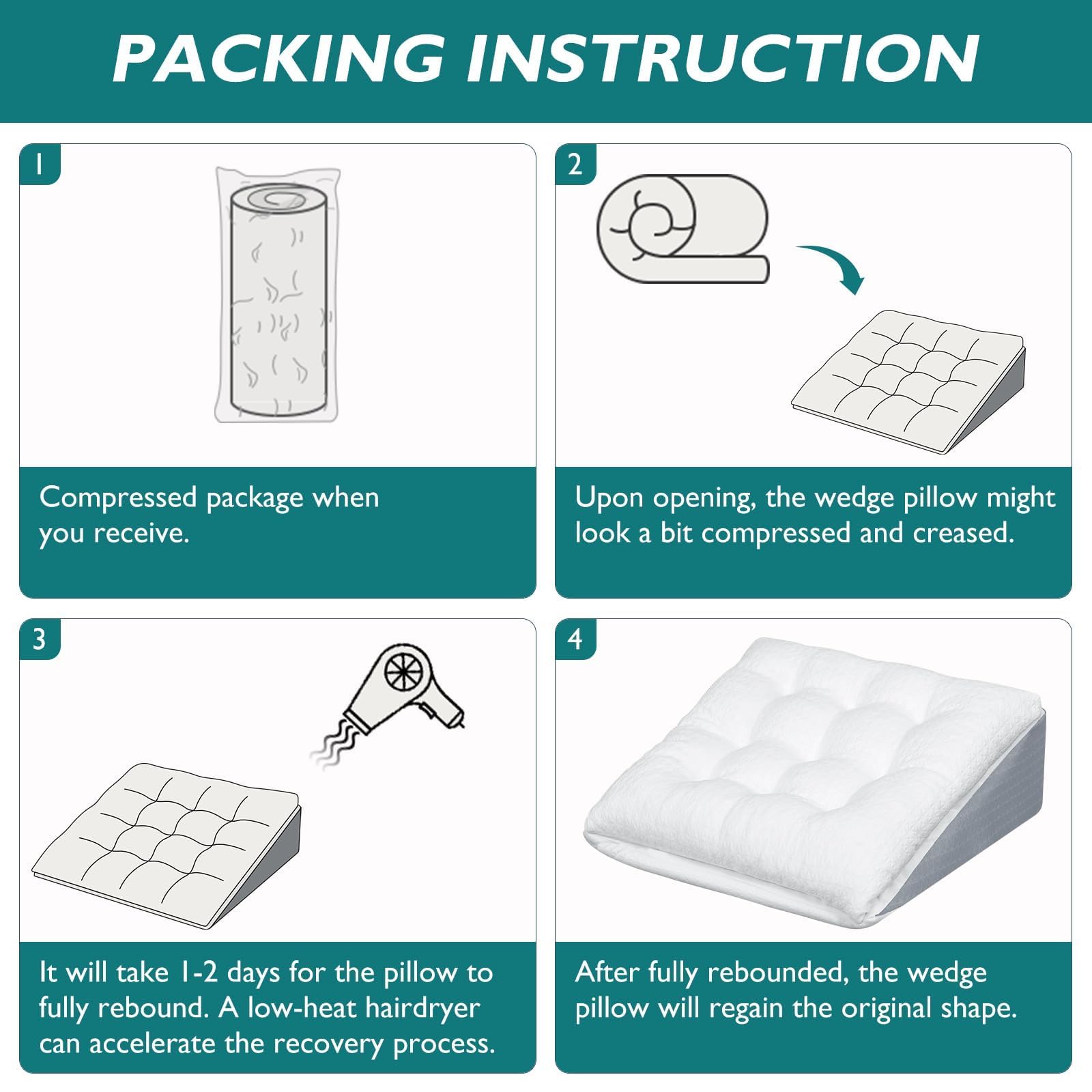 PACKING INSTRUCTION

1

Compressed package when you receive.

2

Upon opening, the wedge pillow might look a bit compressed and creased.

3

It will take 1-2 days for the pillow to fully rebound. A low-heat hairdryer can accelerate the recovery process.

4

After fully rebounded, the wedge pillow will regain the original shape.