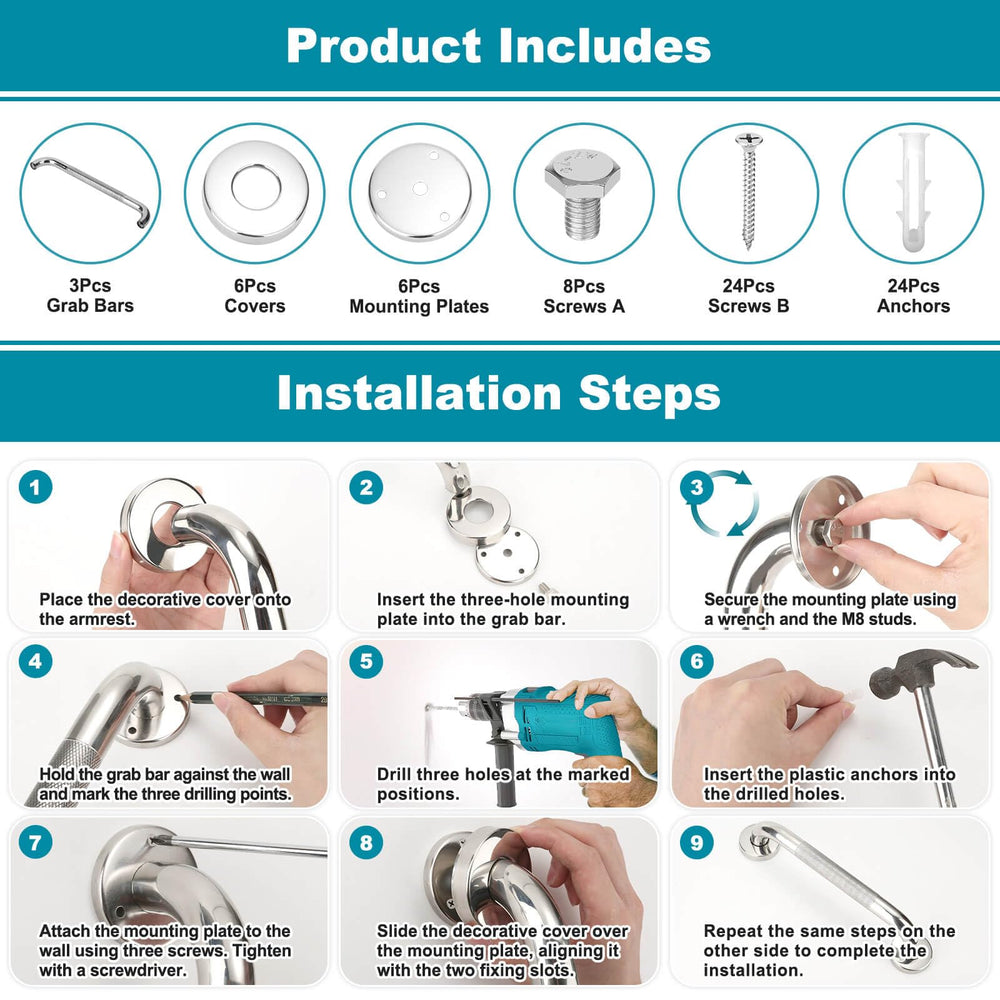 Product Includes

3Pcs
Grab Bars

6Pcs
Covers

6Pcs
Mounting Plates

8Pcs
Screws A

24Pcs
Screws B

24Pcs
Anchors

Installation Steps

1
Place the decorative cover onto the armrest.

2
Insert the three-hole mounting plate into the grab bar.

3
Secure the mounting plate using a wrench and the M8 studs.

4
Hold the grab bar against the wall and mark the three drilling points.

5
Drill three holes at the marked positions.

6
Insert the plastic anchors into the drilled holes.

7
Attach the mounting plate to the wall using three screws. Tighten with a screwdriver.

8
Slide the decorative cover over the mounting plate, aligning it with the two fixing slots.

9
Repeat the same steps on the other side to complete the installation.