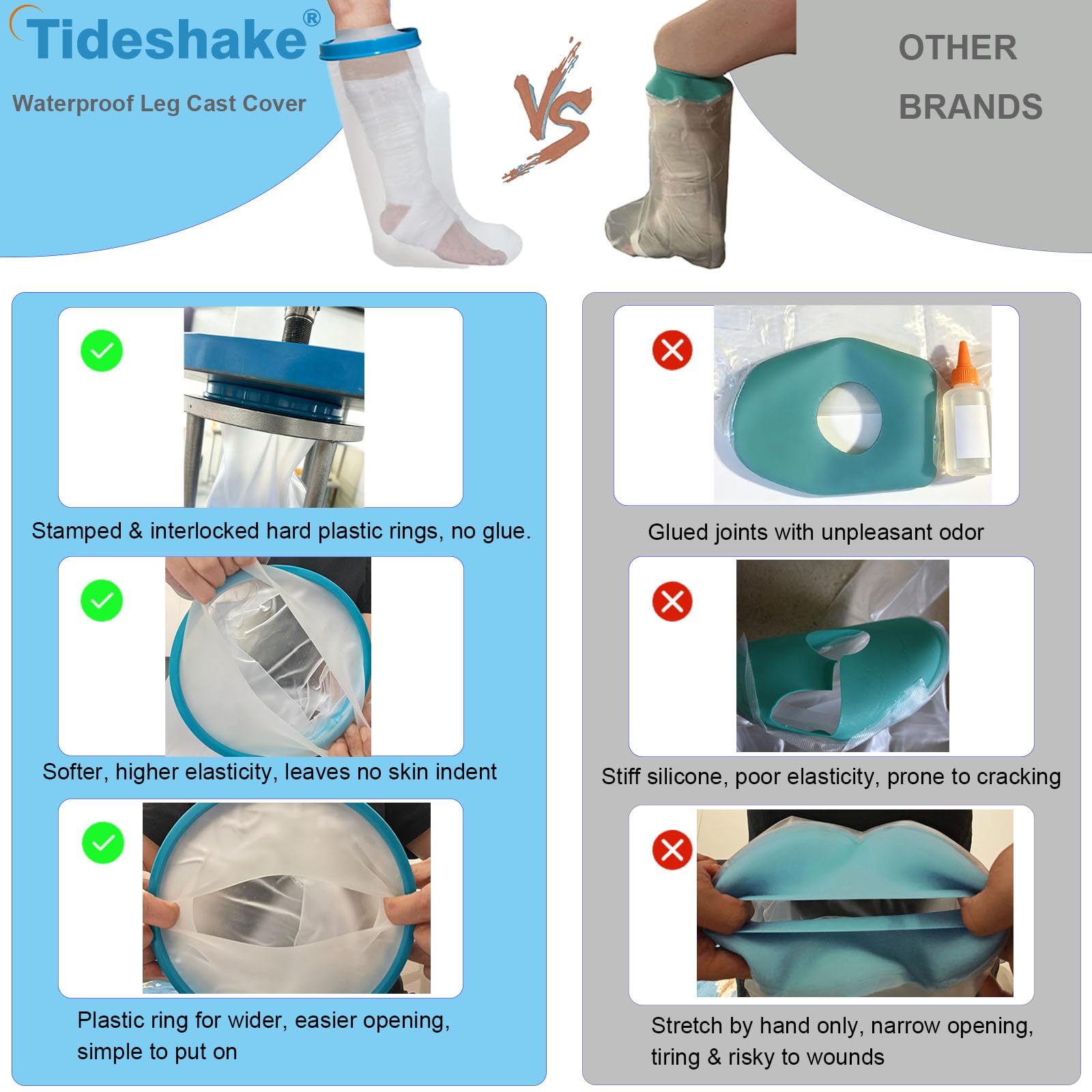 Tideshake®

Waterproof Leg Cast Cover

VS

OTHER BRANDS

Stamped & interlocked hard plastic rings, no glue.

Softer, higher elasticity, leaves no skin indent

Plastic ring for wider, easier opening, simple to put on

Glued joints with unpleasant odor

Stiff silicone, poor elasticity, prone to cracking

Stretch by hand only, narrow opening, tiring & risky to wounds