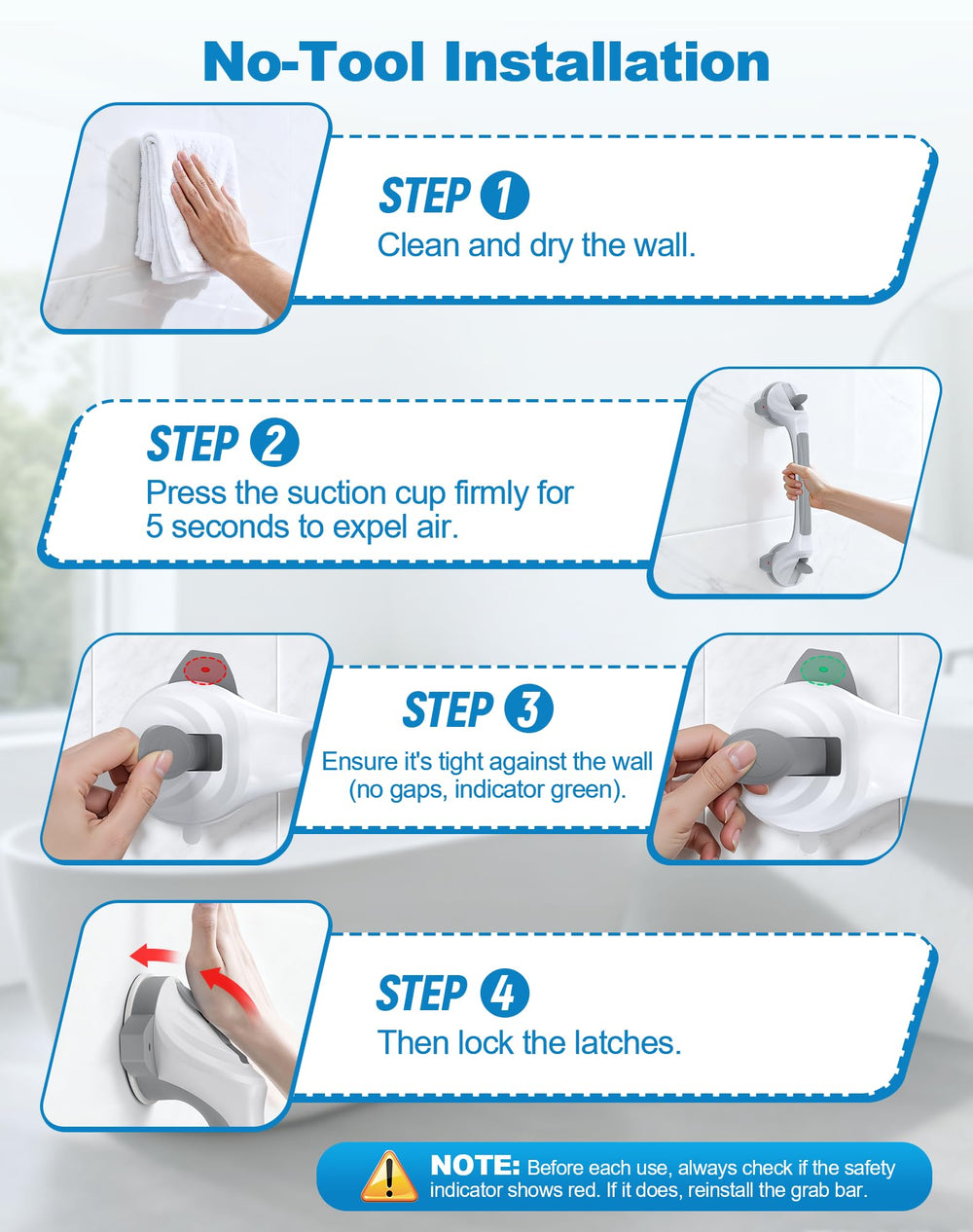 No-Tool Installation

STEP 1
Clean and dry the wall.

STEP 2
Press the suction cup firmly for 5 seconds to expel air.

STEP 3
Ensure it's tight against the wall (no gaps, indicator green).

STEP 4
Then lock the latches.

NOTE: Before each use, always check if the safety indicator shows red. If it does, reinstall the grab bar.