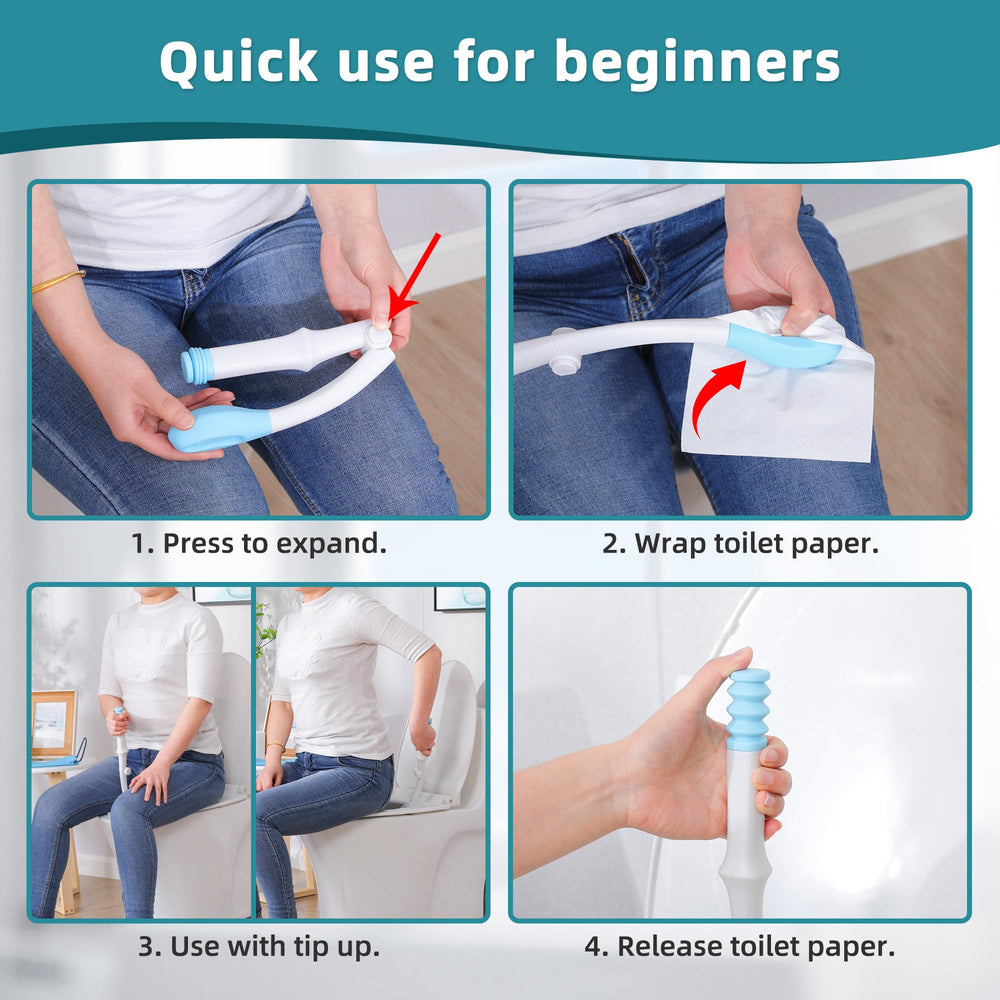 Quick use for beginners

1. Press to expand.

2. Wrap toilet paper.

3. Use with tip up.

4. Release toilet paper.