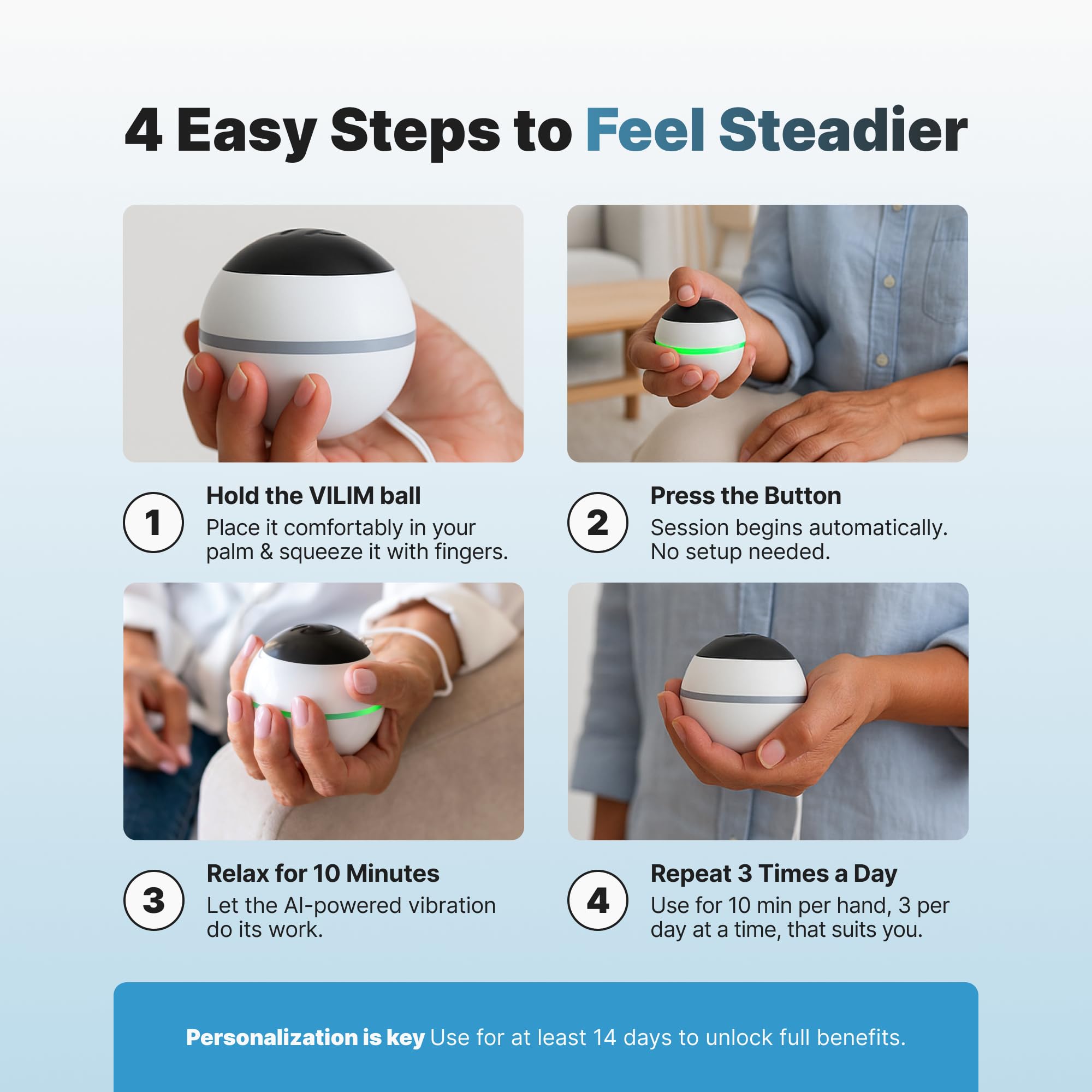 4 Easy Steps to Feel Steadier

1
Hold the VILIM ball
Place it comfortably in your palm & squeeze it with fingers.

2
Press the Button
Session begins automatically. No setup needed.

3
Relax for 10 Minutes
Let the AI-powered vibration do its work.

4
Repeat 3 Times a Day
Use for 10 min per hand, 3 per day at a time, that suits you.

Personalization is key Use for at least 14 days to unlock full benefits.