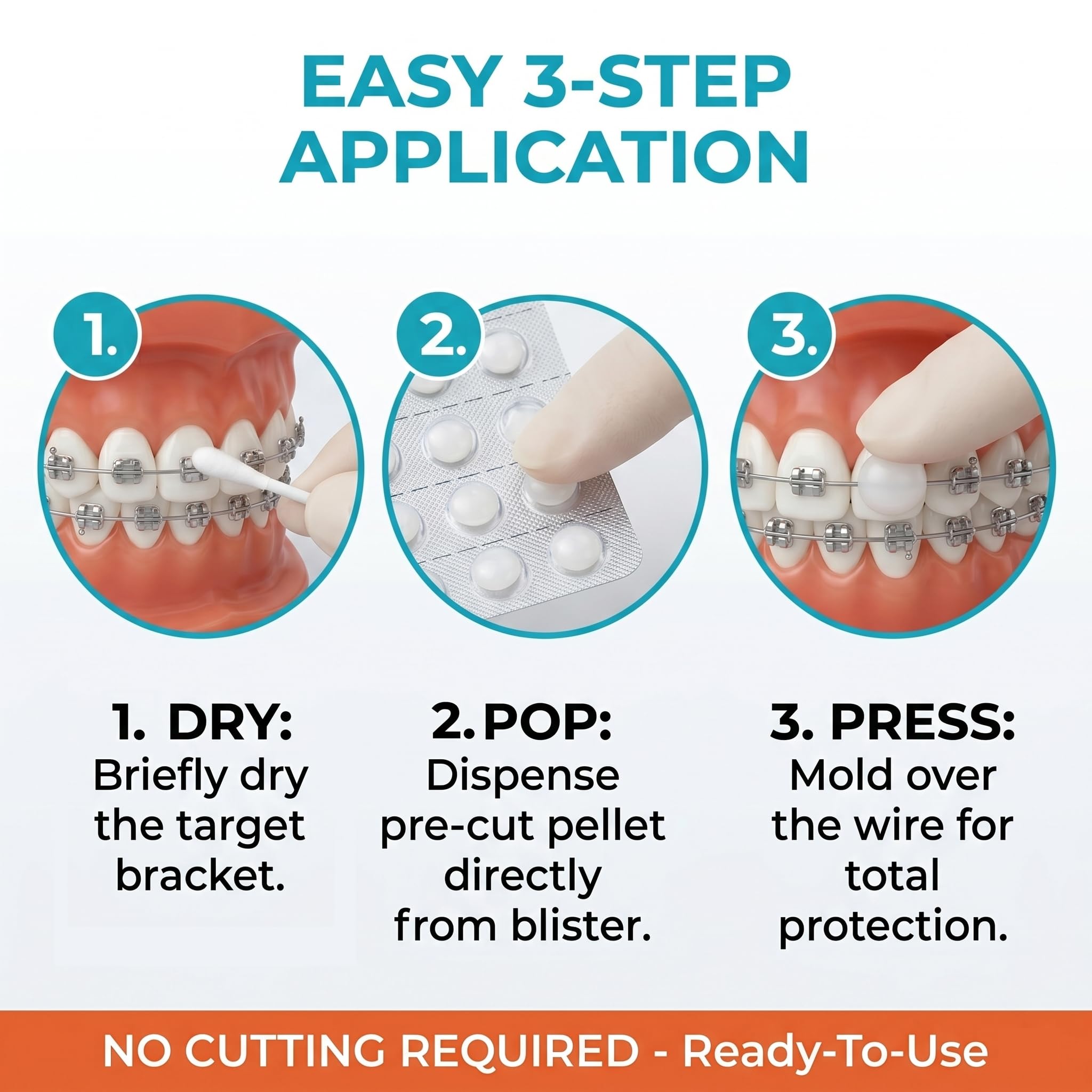 EASY 3-STEP APPLICATION

1.

2.

3.

1. DRY:
Briefly dry the target bracket.

2. POP:
Dispense pre-cut pellet directly from blister.

3. PRESS:
Mold over the wire for total protection.

NO CUTTING REQUIRED - Ready-To-Use