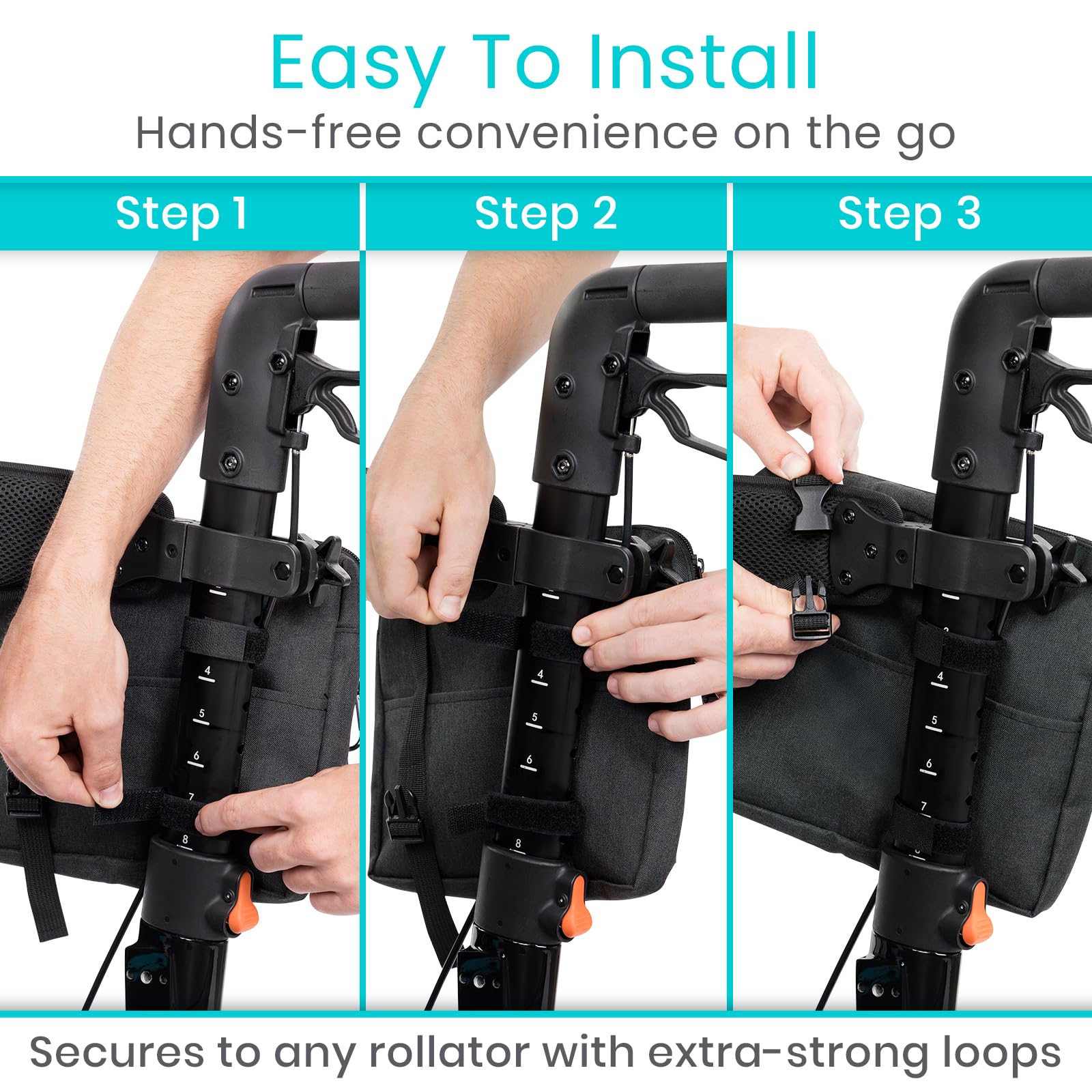 Easy To Install
Hands-free convenience on the go

Step 1

4
5
6
7
8

Step 2

4
5
6
8

Step 3

4
5
6
7

Secures to any rollator with extra-strong loops