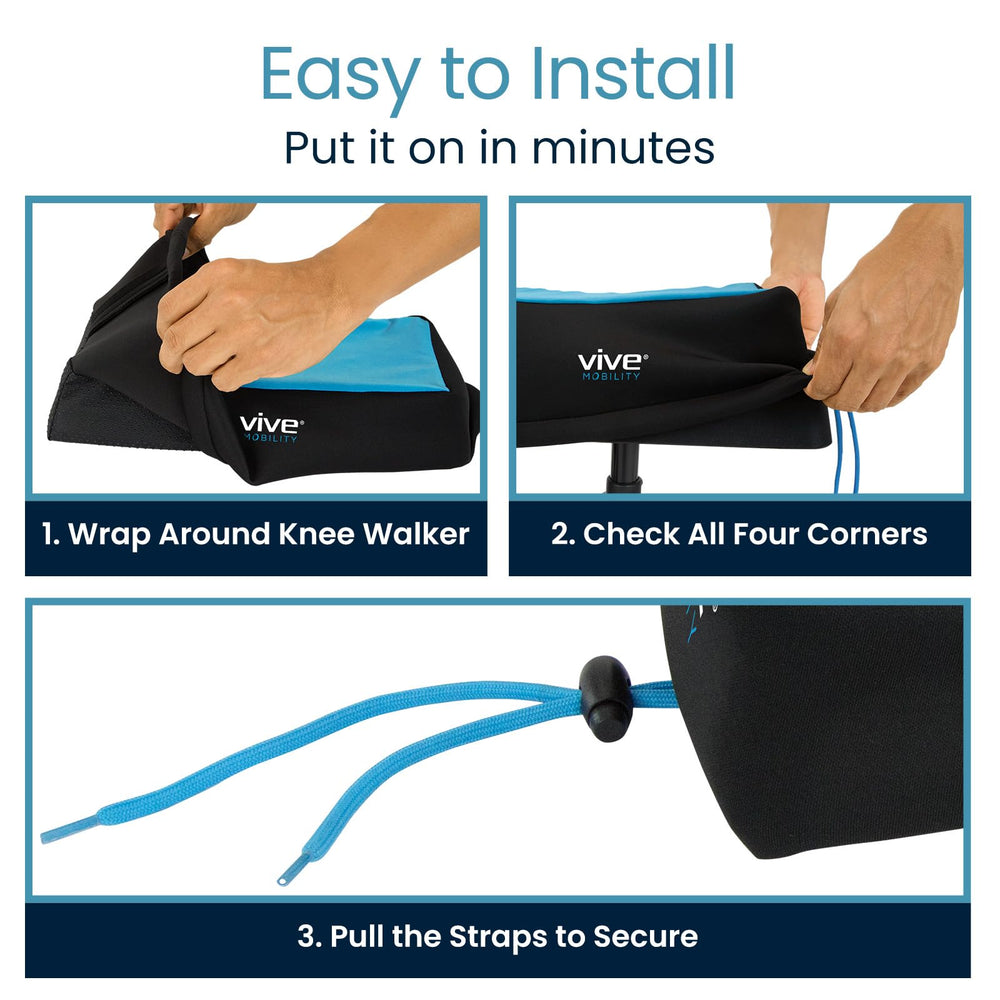 Easy to Install
Put it on in minutes

vive
MOBILITY

1. Wrap Around Knee Walker

vive
MOBILITY

2. Check All Four Corners

3. Pull the Straps to Secure