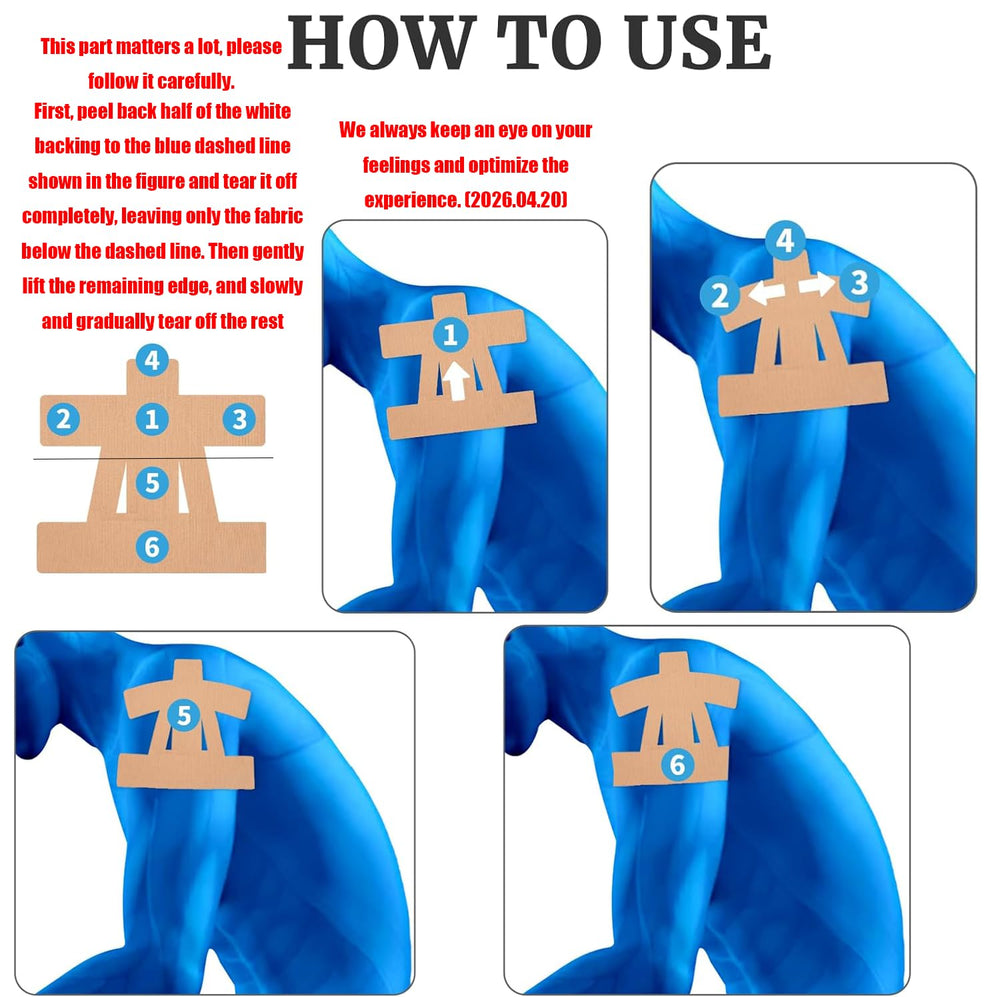 HOW TO USE

This part matters a lot, please follow it carefully.
First, peel back half of the white backing to the blue dashed line shown in the figure and tear it off completely, leaving only the fabric below the dashed line. Then gently lift the remaining edge, and slowly and gradually tear off the rest

4
2
1
3
5
6

We always keep an eye on your feelings and optimize the experience. (2026.04.20)

1

4
2
3

5

6