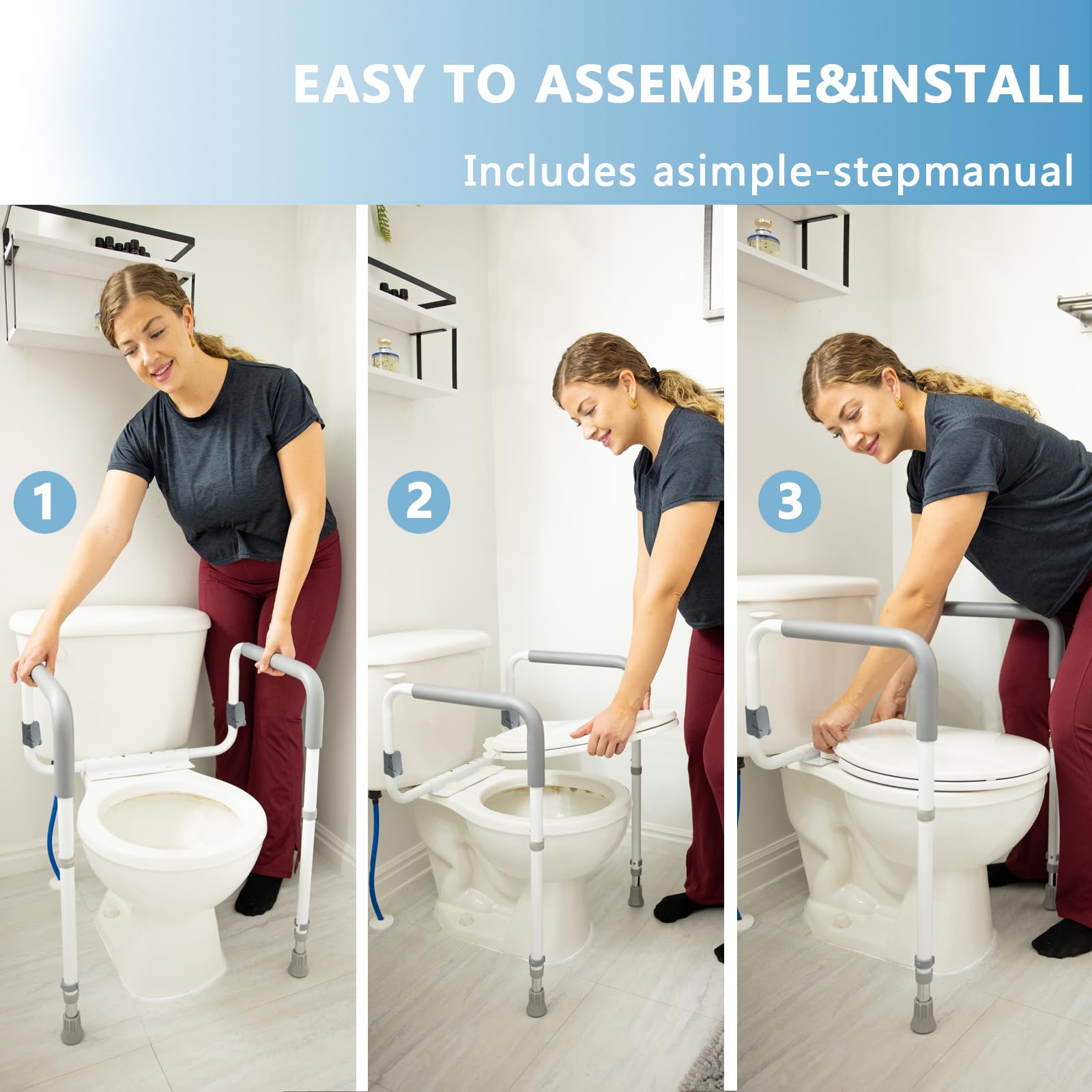 EASY TO ASSEMBLE&INSTALL

Includes asimple-stepmanual

1

2

3