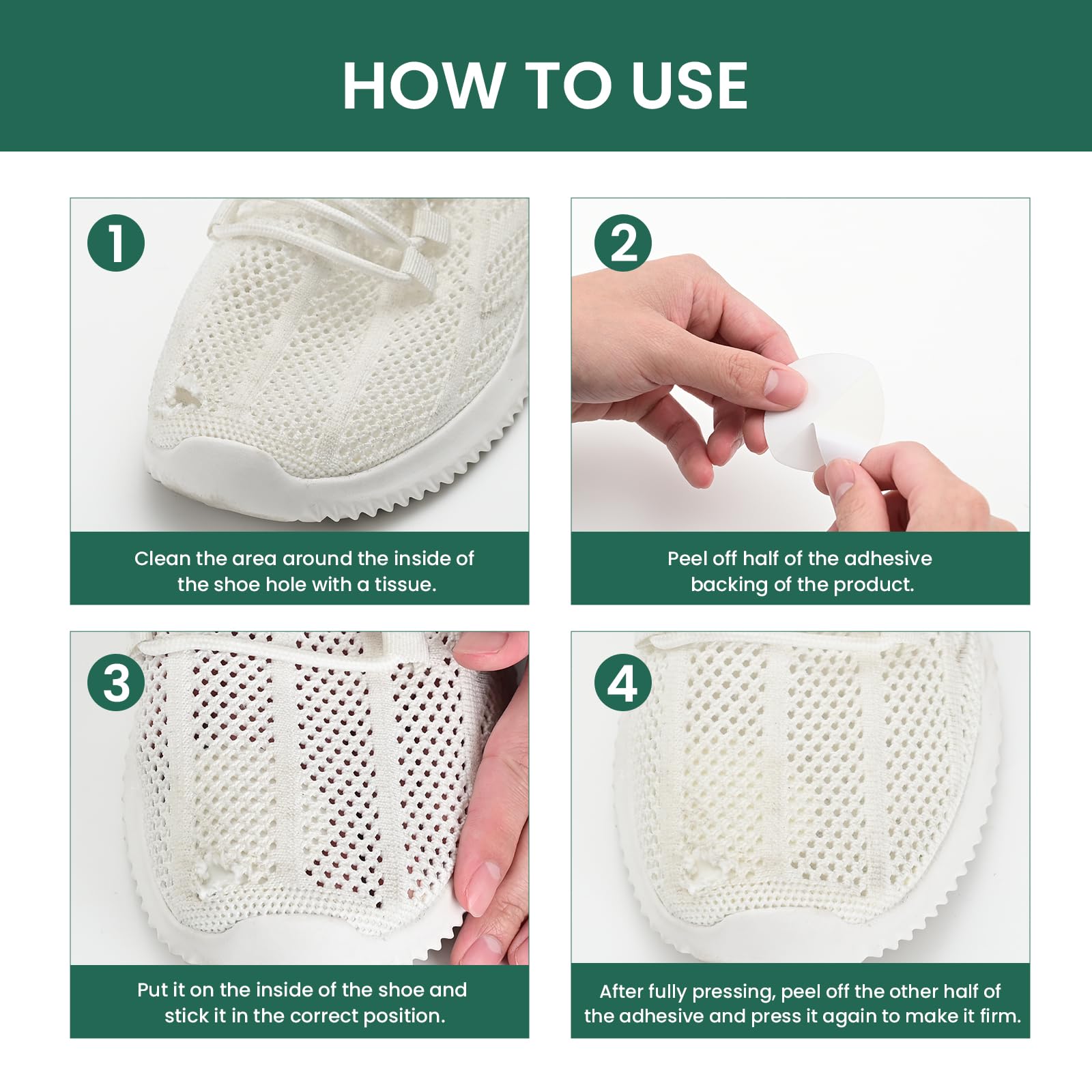 HOW TO USE

1

Clean the area around the inside of the shoe hole with a tissue.

2

Peel off half of the adhesive backing of the product.

3

Put it on the inside of the shoe and stick it in the correct position.

4

After fully pressing, peel off the other half of the adhesive and press it again to make it firm.