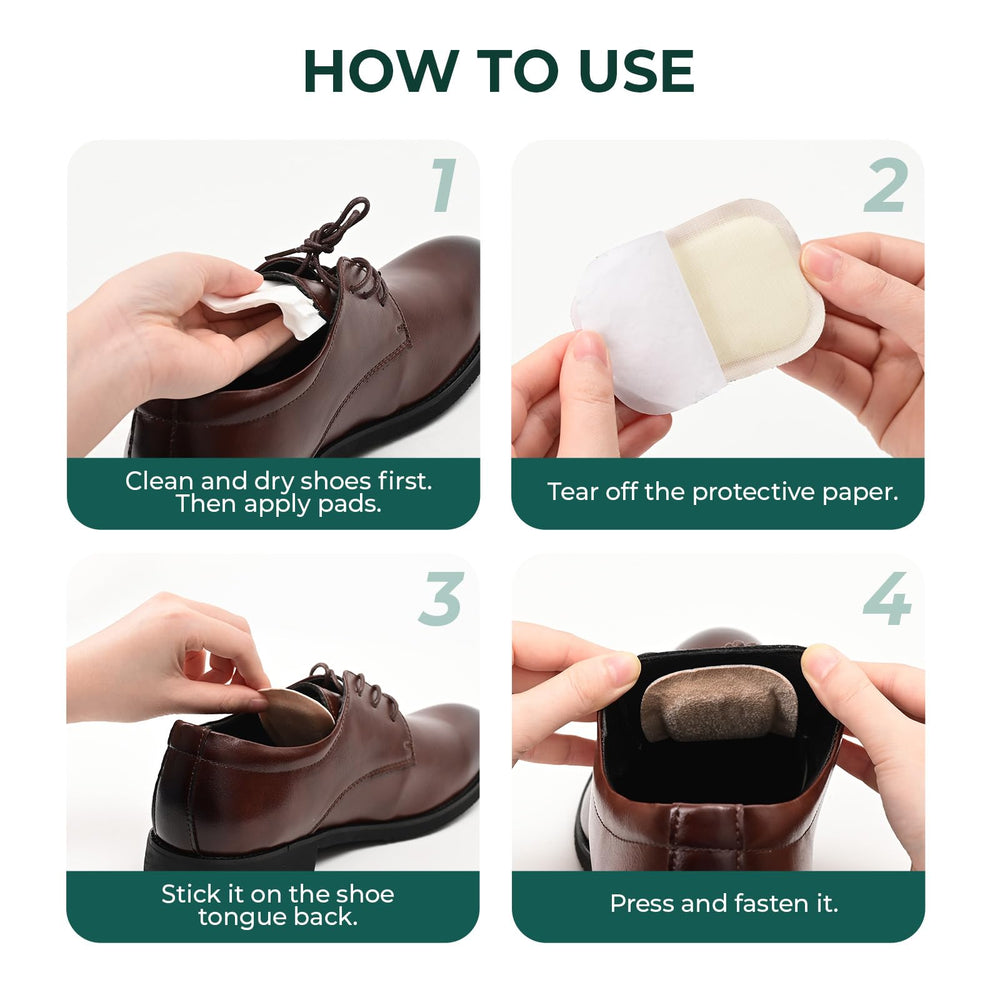 HOW TO USE

1

Clean and dry shoes first. Then apply pads.

2

Tear off the protective paper.

3

Stick it on the shoe tongue back.

4

Press and fasten it.