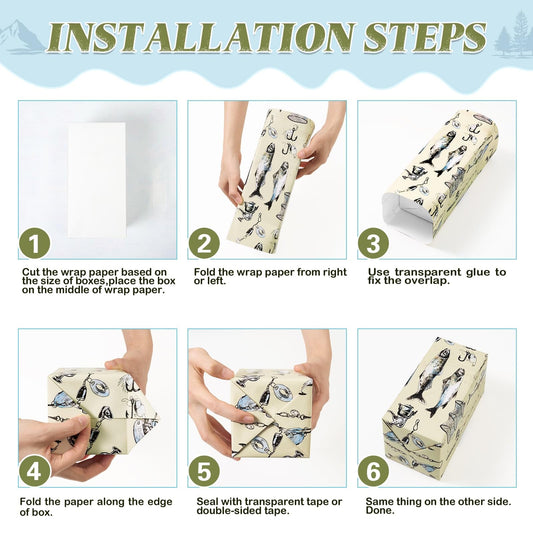 INSTALLATION STEPS

1

Cut the wrap paper based on the size of boxes,place the box on the middle of wrap paper.

2

Fold the wrap paper from right or left.

3

Use transparent glue to fix the overlap.

4

Fold the paper along the edge of box.

5

Seal with transparent tape or double-sided tape.

6

Same thing on the other side. Done.